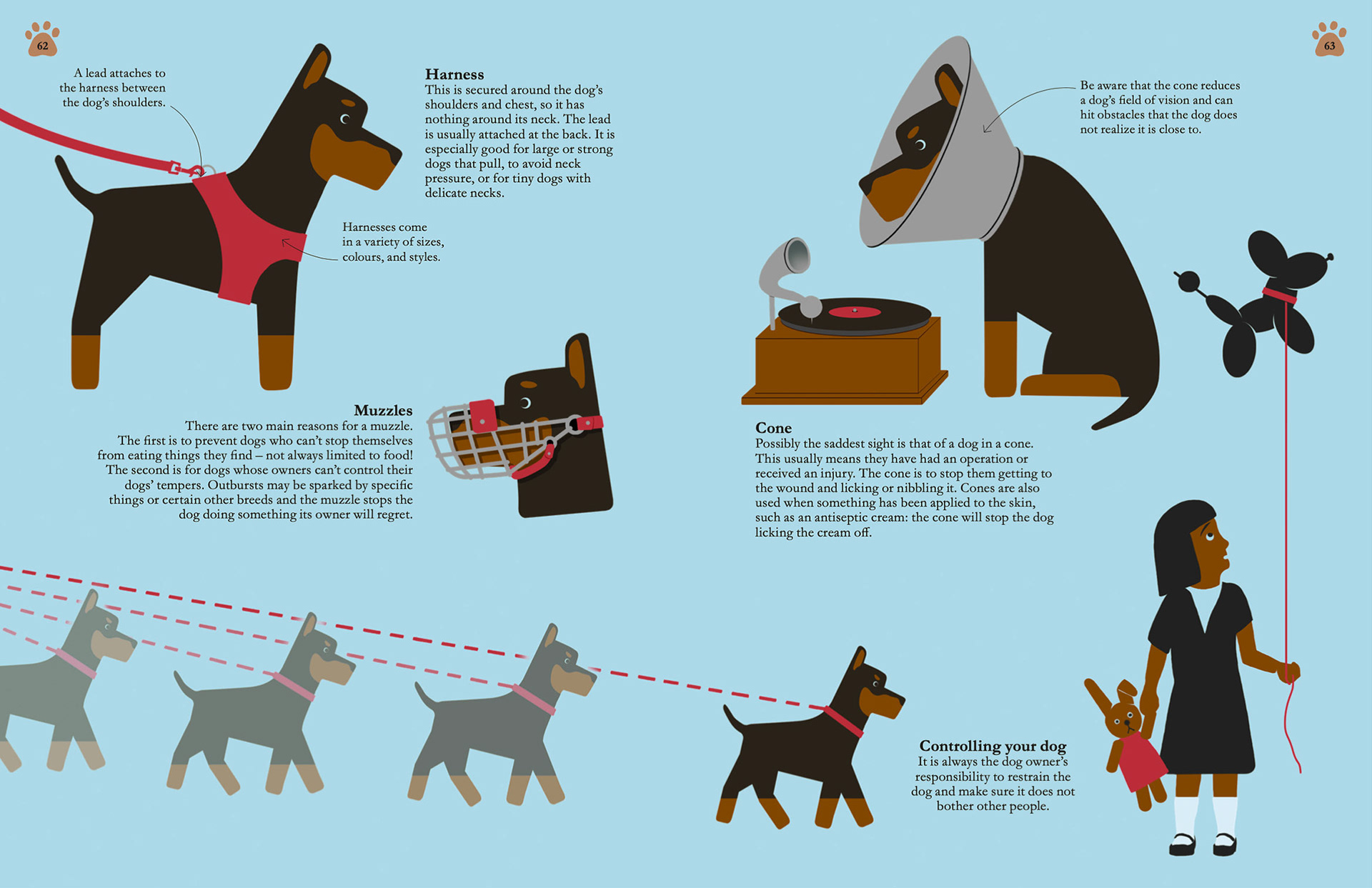 62

A lead attaches to the harness between the dog's shoulders.

Harness
This is secured around the dog's shoulders and chest, so it has nothing around its neck. The lead is usually attached at the back. It is especially good for large or strong dogs that pull, to avoid neck pressure, or for tiny dogs with delicate necks.

Harnesses come in a variety of sizes, colours, and styles.

Muzzles
There are two main reasons for a muzzle. The first is to prevent dogs who can't stop themselves from eating things they find – not always limited to food! The second is for dogs whose owners can't control their dogs' tempers. Outbursts may be sparked by specific things or certain other breeds and the muzzle stops the dog doing something its owner will regret.

63

Be aware that the cone reduces a dog's field of vision and can hit obstacles that the dog does not realize it is close to.

Cone
Possibly the saddest sight is that of a dog in a cone. This usually means they have had an operation or received an injury. The cone is to stop them getting to the wound and licking or nibbling it. Cones are also used when something has been applied to the skin, such as an antiseptic cream: the cone will stop the dog licking the cream off.

Controlling your dog
It is always the dog owner's responsibility to restrain the dog and make sure it does not bother other people.