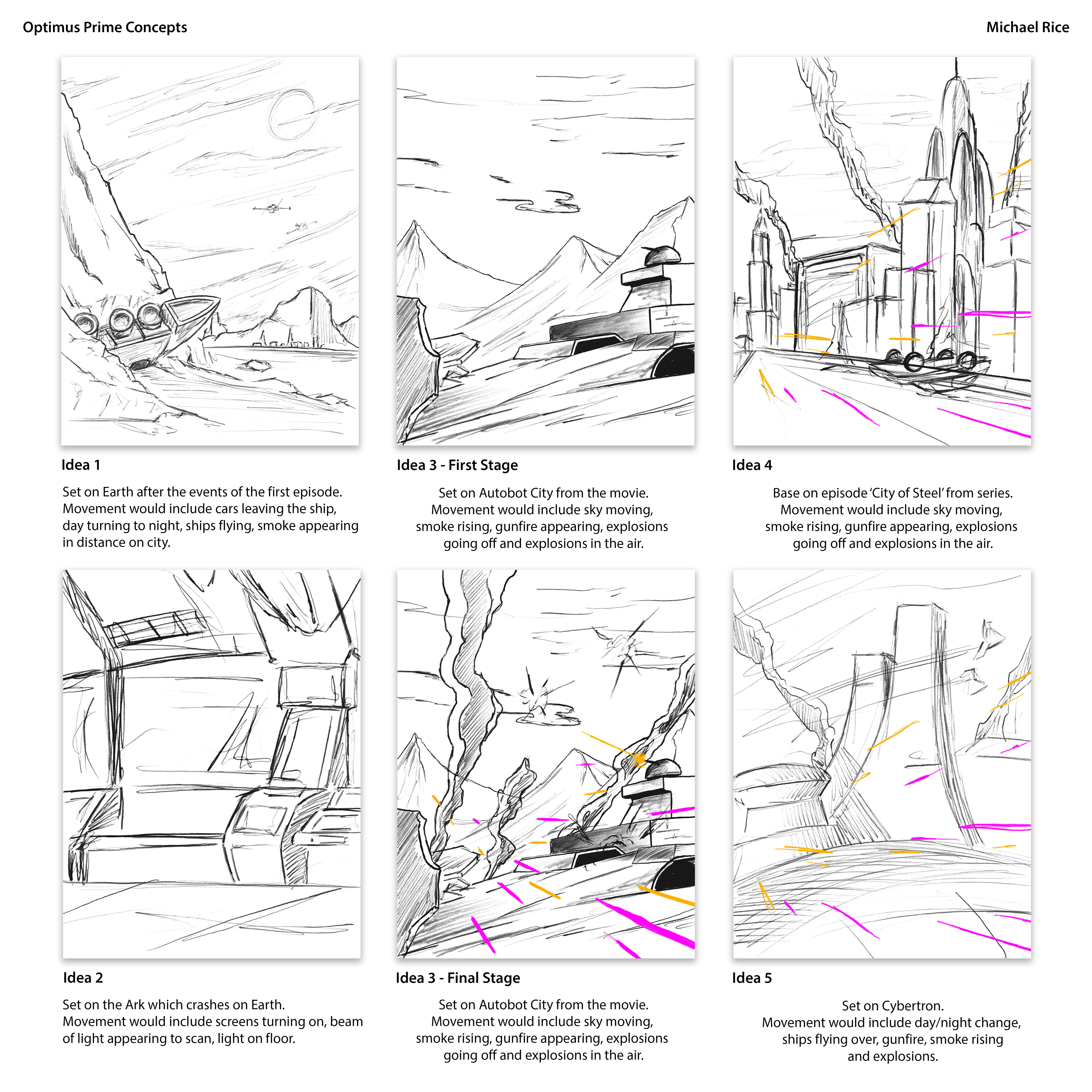 Optimus Prime Concepts

Michael Rice

Idea 1

Set on Earth after the events of the first episode. Movement would include cars leaving the ship, day turning to night, ships flying, smoke appearing in distance on city.

Idea 3 - First Stage

Set on Autobot City from the movie. Movement would include sky moving, smoke rising, gunfire appearing, explosions going off and explosions in the air.

Idea 4

Base on episode 'City of Steel' from series. Movement would include sky moving, smoke rising, gunfire appearing, explosions going off and explosions in the air.

Idea 2

Set on the Ark which crashes on Earth. Movement would include screens turning on, beam of light appearing to scan, light on floor.

Idea 3 - Final Stage

Set on Autobot City from the movie. Movement would include sky moving, smoke rising, gunfire appearing, explosions going off and explosions in the air.

Idea 5

Set on Cybertron. Movement would include day/night change, ships flying over, gunfire, smoke rising and explosions.