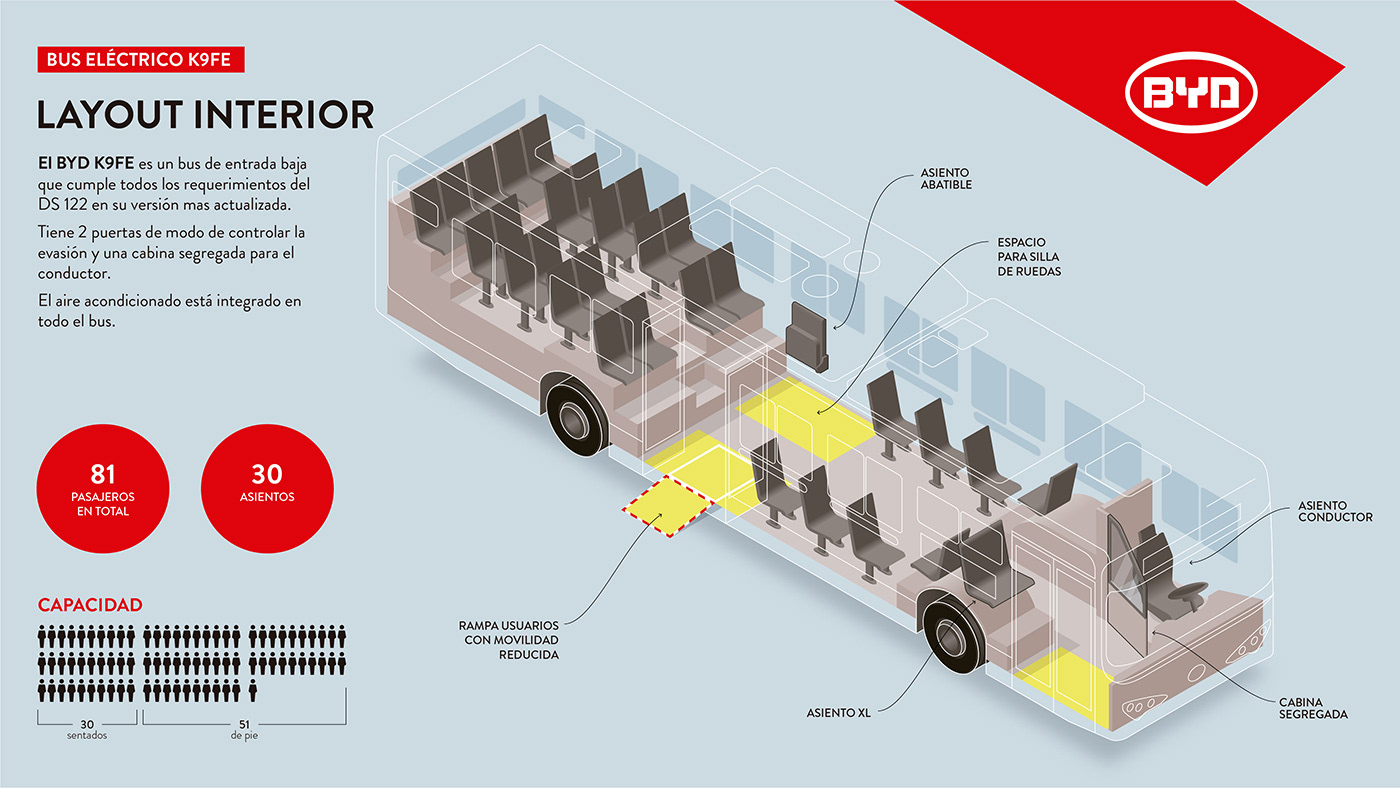 BUS ELÉCTRICO K9FE

LAYOUT INTERIOR

El BYD K9FE es un bus de entrada baja que cumple todos los requerimientos del DS 122 en su versión mas actualizada.

Tiene 2 puertas de modo de controlar la evasión y una cabina segregada para el conductor.

El aire acondicionado está integrado en todo el bus.

81
PASAJEROS EN TOTAL

30
ASIENTOS

CAPACIDAD

30
sentados

51
de pie

BYD

ASIENTO ABATIBLE

ESPACIO PARA SILLA DE RUEDAS

ASIENTO CONDUCTOR

RAMPA USUARIOS CON MOVILIDAD REDUCIDA

ASIENTO XL

CABINA SEGREGADA