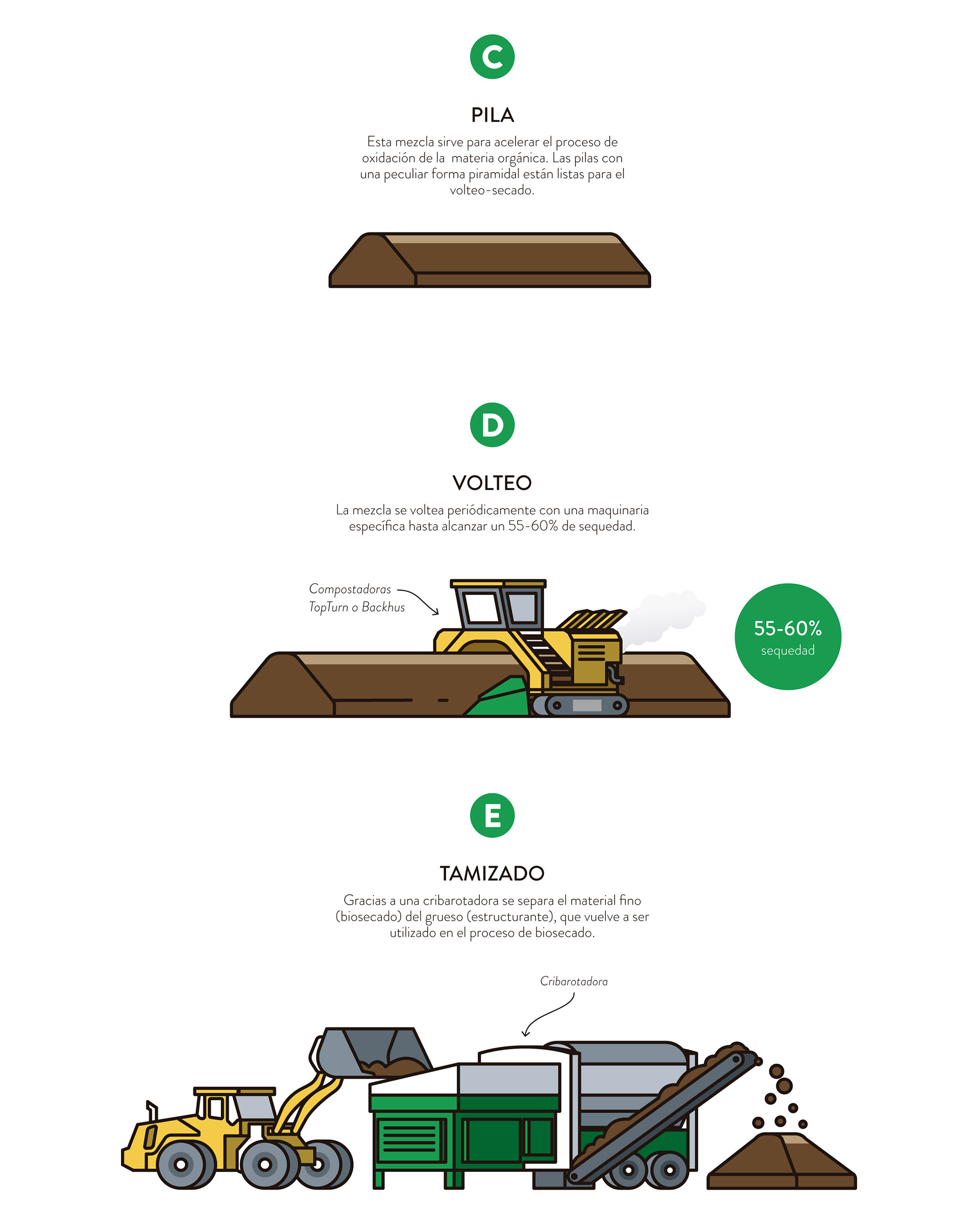 C

PILA

Esta mezcla sirve para acelerar el proceso de oxidación de la materia orgánica. Las pilas con una peculiar forma piramidal están listas para el volteo-secado.

D

VOLTEO

La mezcla se voltea periódicamente con una maquinaria específica hasta alcanzar un 55-60% de sequedad.

Compostadoras TopTurn o Backhus

55-60%
sequedad

E

TAMIZADO

Gracias a una cribarotadora se separa el material fino (biosecado) del grueso (estructurante), que vuelve a ser utilizado en el proceso de biosecado.

Cribarotadora