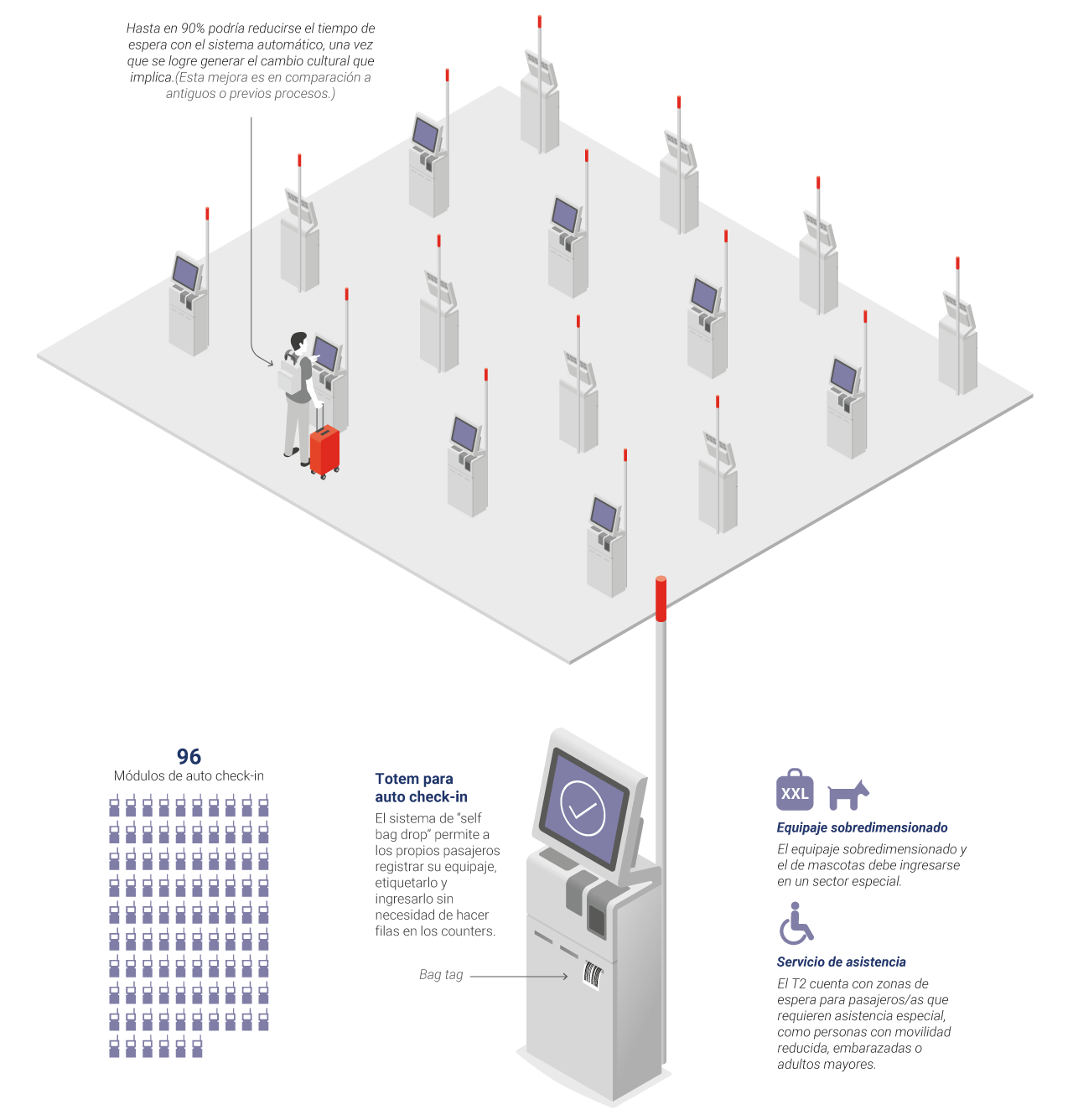 Hasta en 90% podría reducirse el tiempo de espera con el sistema automático, una vez que se logre generar el cambio cultural que implica.(Esta mejora es en comparación a antiguos o previos procesos.)

96
Módulos de auto check-in

Totem para auto check-in

El sistema de "self bag drop" permite a los propios pasajeros registrar su equipaje, etiquetarlo y ingresarlo sin necesidad de hacer filas en los counters.

Bag tag

XXL

Equipaje sobredimensionado

El equipaje sobredimensionado y el de mascotas debe ingresarse en un sector especial.

Servicio de asistencia

El T2 cuenta con zonas de espera para pasajeros/as que requieren asistencia especial, como personas con movilidad reducida, embarazadas o adultos mayores.