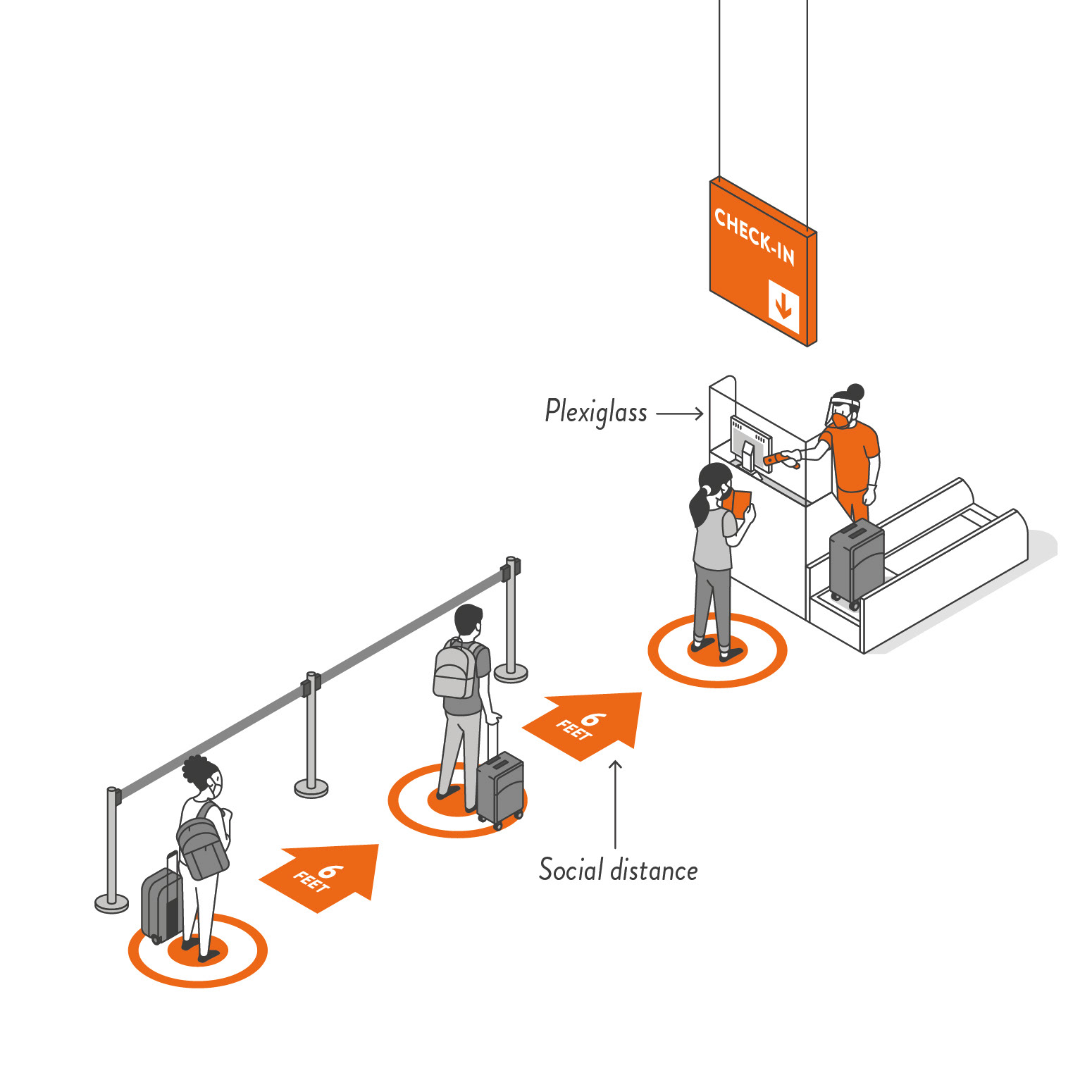 CHECK-IN

Plexiglass

6 FEET

6 FEET

Social distance