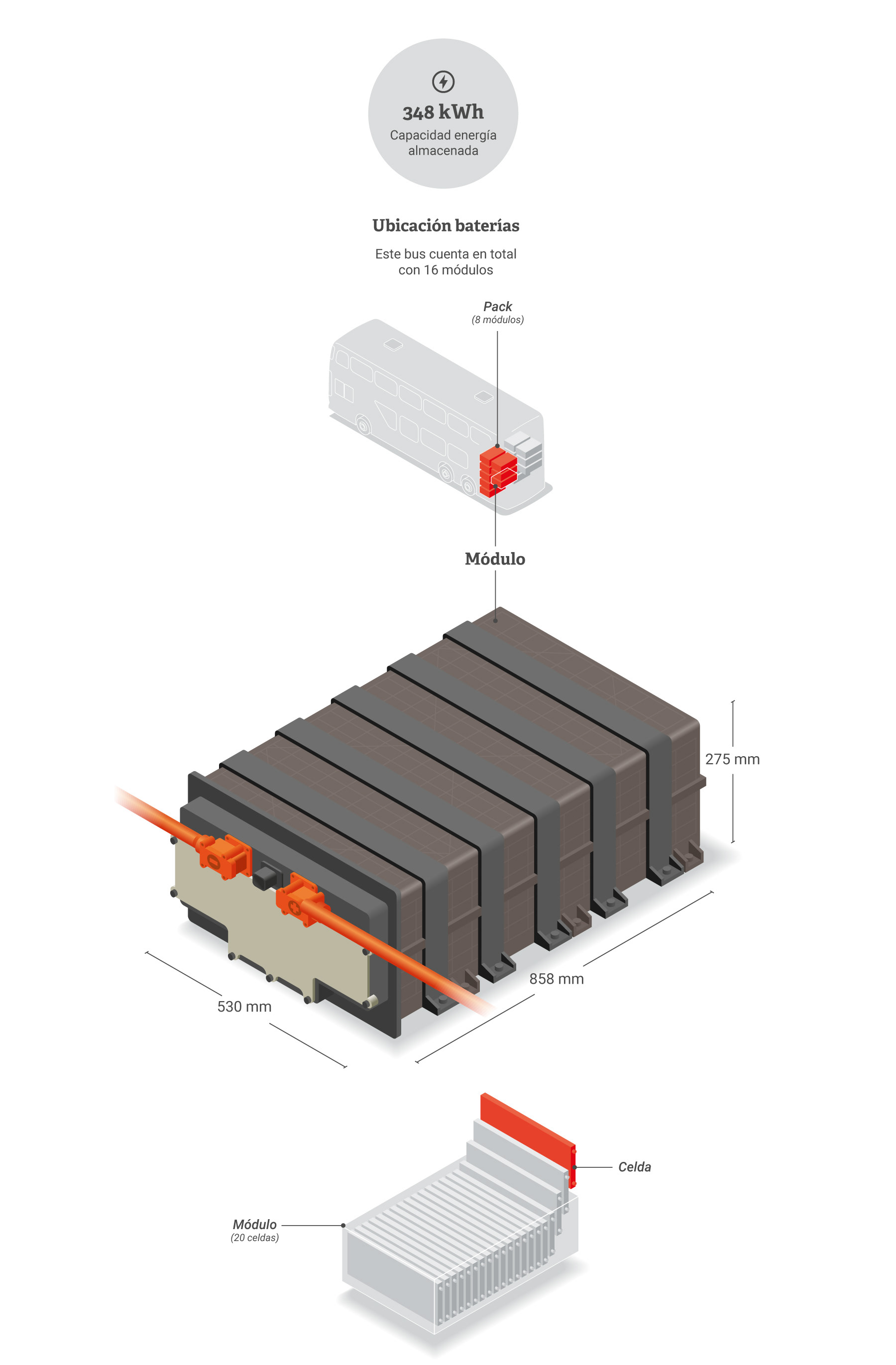 348 kWh
Capacidad energía almacenada

Ubicación baterías

Este bus cuenta en total con 16 módulos

Pack
(8 módulos)

Módulo

275 mm

858 mm

530 mm

Celda

Módulo
(20 celdas)