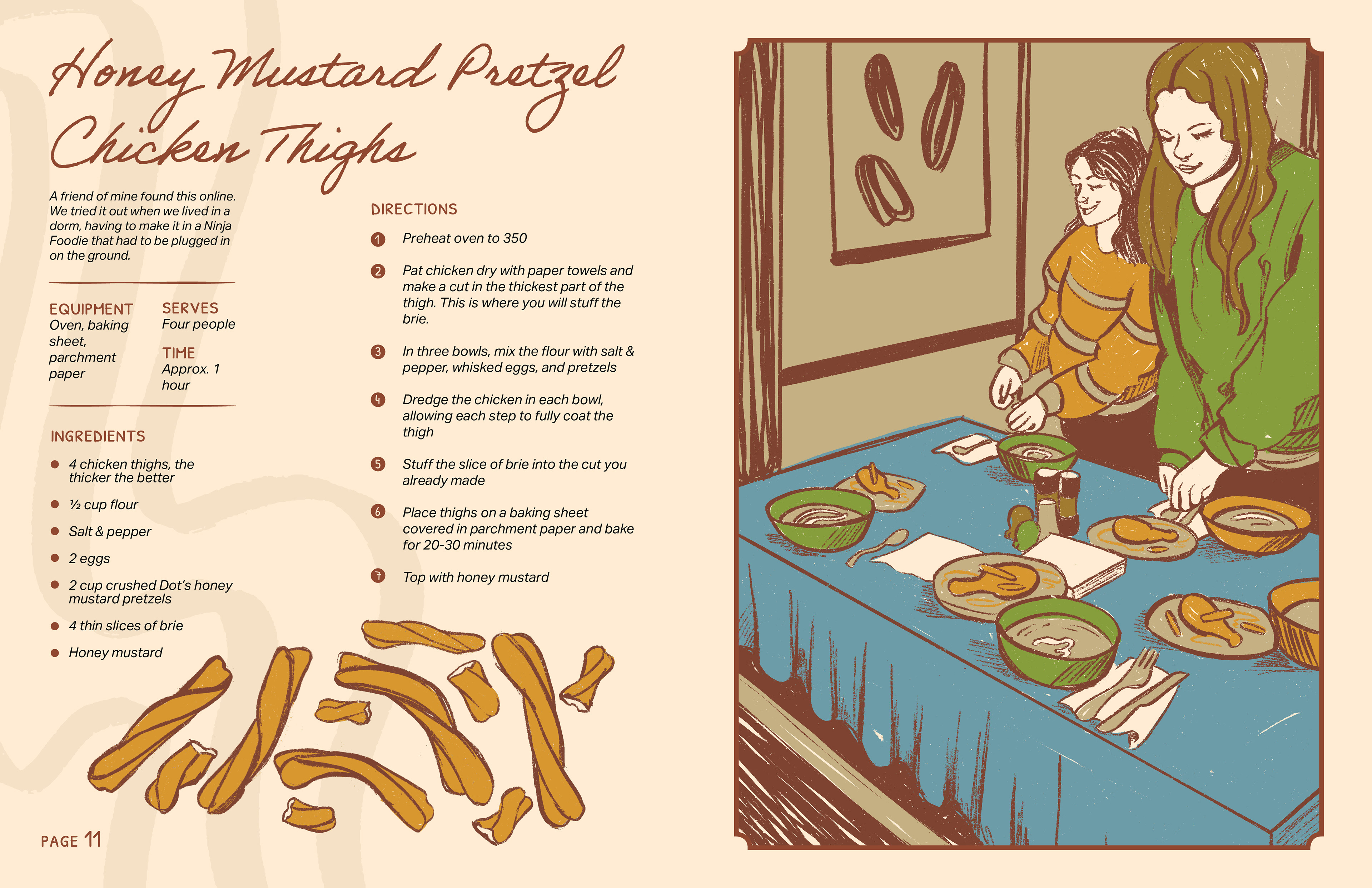 Honey Mustard Pretzel Chicken Thighs

A friend of mine found this online. We tried it out when we lived in a dorm, having to make it in a Ninja Foodie that had to be plugged in on the ground.

EQUIPMENT
Oven, baking sheet, parchment paper

SERVES
Four people

TIME
Approx. 1 hour

INGREDIENTS
- 4 chicken thighs, the thicker the better
- ½ cup flour
- Salt & pepper
- 2 eggs
- 2 cup crushed Dot's honey mustard pretzels
- 4 thin slices of brie
- Honey mustard

DIRECTIONS
1 Preheat oven to 350
2 Pat chicken dry with paper towels and make a cut in the thickest part of the thigh. This is where you will stuff the brie.
3 In three bowls, mix the flour with salt & pepper, whisked eggs, and pretzels
4 Dredge the chicken in each bowl, allowing each step to fully coat the thigh
5 Stuff the slice of brie into the cut you already made
6 Place thighs on a baking sheet covered in parchment paper and bake for 20-30 minutes
7 Top with honey mustard

PAGE 11