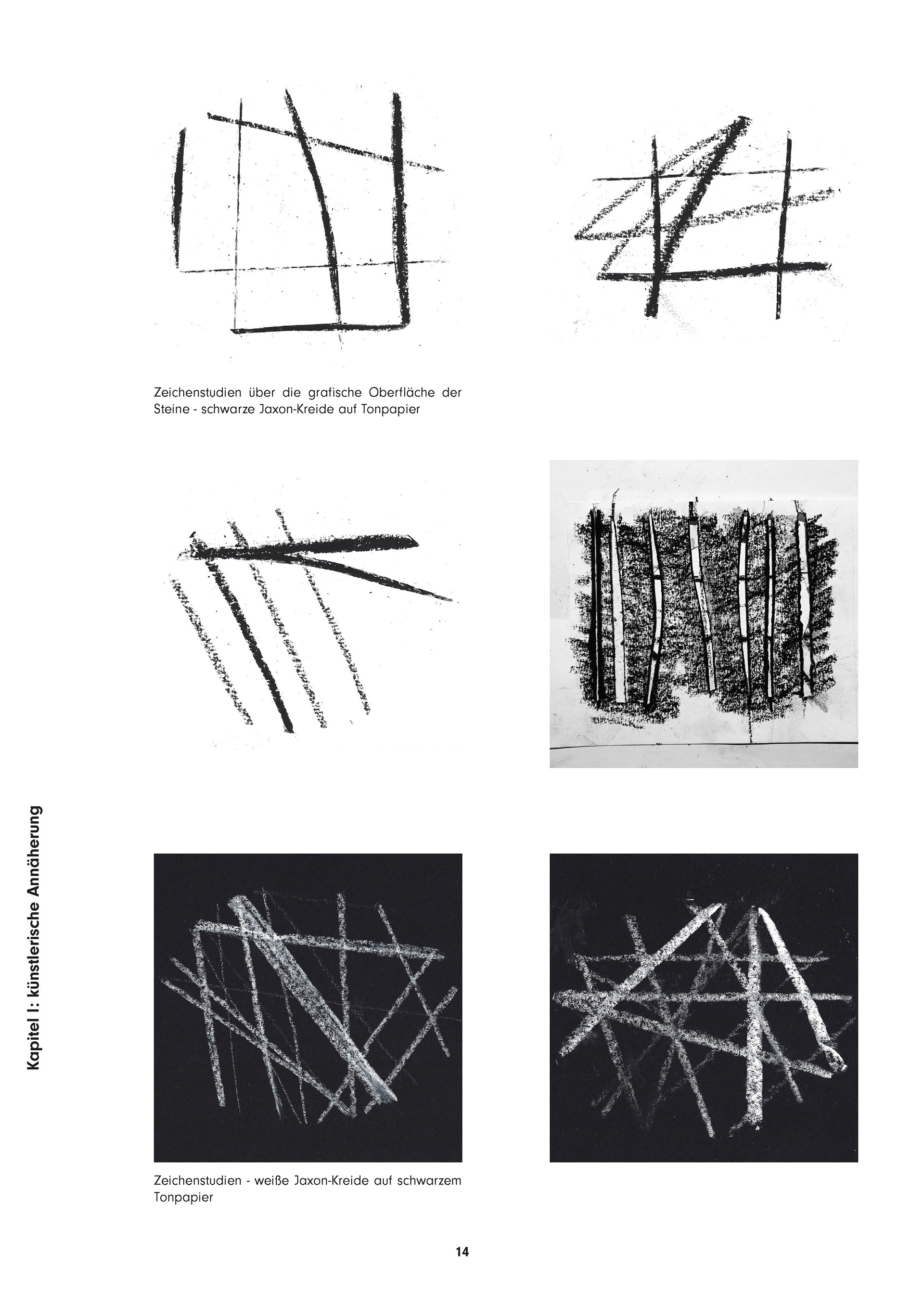 Zeichenstudien über die grafische Oberfläche der Steine - schwarze Jaxon-Kreide auf Tonpapier

Kapitel I: künstlerische Annäherung

Zeichenstudien - weiße Jaxon-Kreide auf schwarzem Tonpapier

14