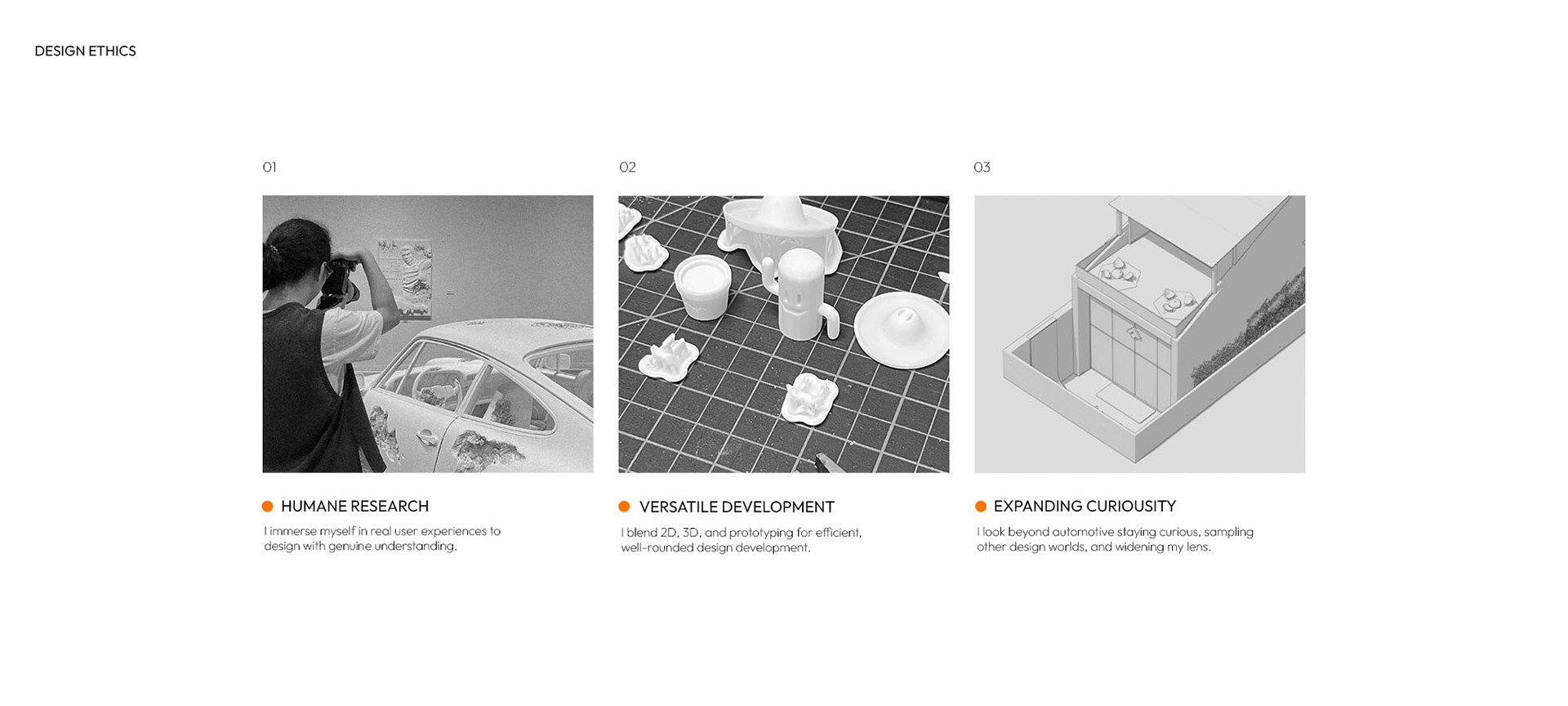 DESIGN ETHICS

01

HUMANE RESEARCH

I immerse myself in real user experiences to design with genuine understanding.

02

VERSATILE DEVELOPMENT

I blend 2D, 3D, and prototyping for efficient, well-rounded design development.

03

EXPANDING CURIOUSITY

I look beyond automotive staying curious, sampling other design worlds, and widening my lens.