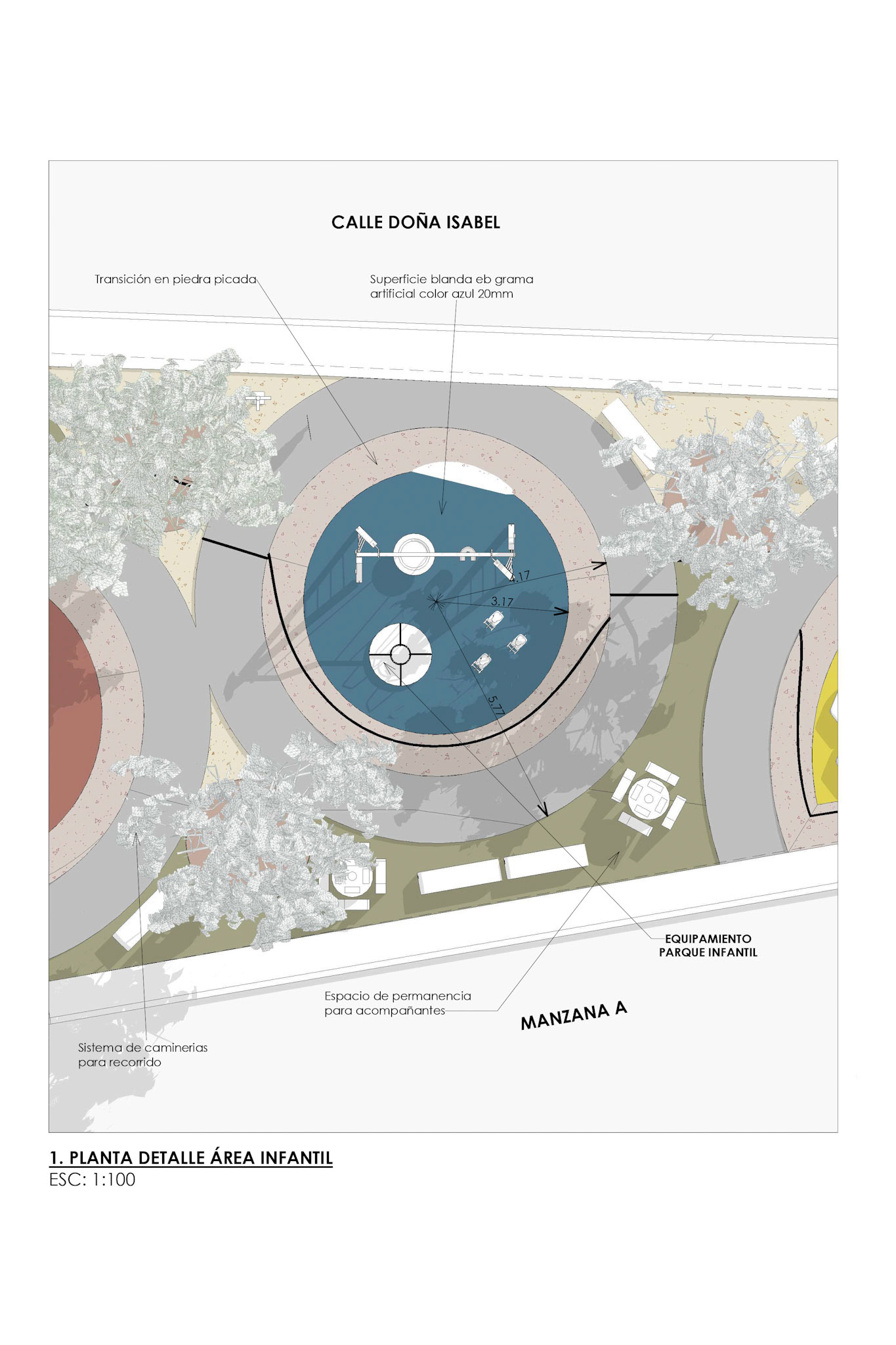 CALLE DOÑA ISABEL

Transición en piedra picada

Superficie blanda eb grama artificial color azul 20mm

4.17

3.17

5.77

EQUIPAMIENTO PARQUE INFANTIL

Espacio de permanencia para acompañantes

MANZANA A

Sistema de caminerias para recorrido

1. PLANTA DETALLE ÁREA INFANTIL
ESC: 1:100