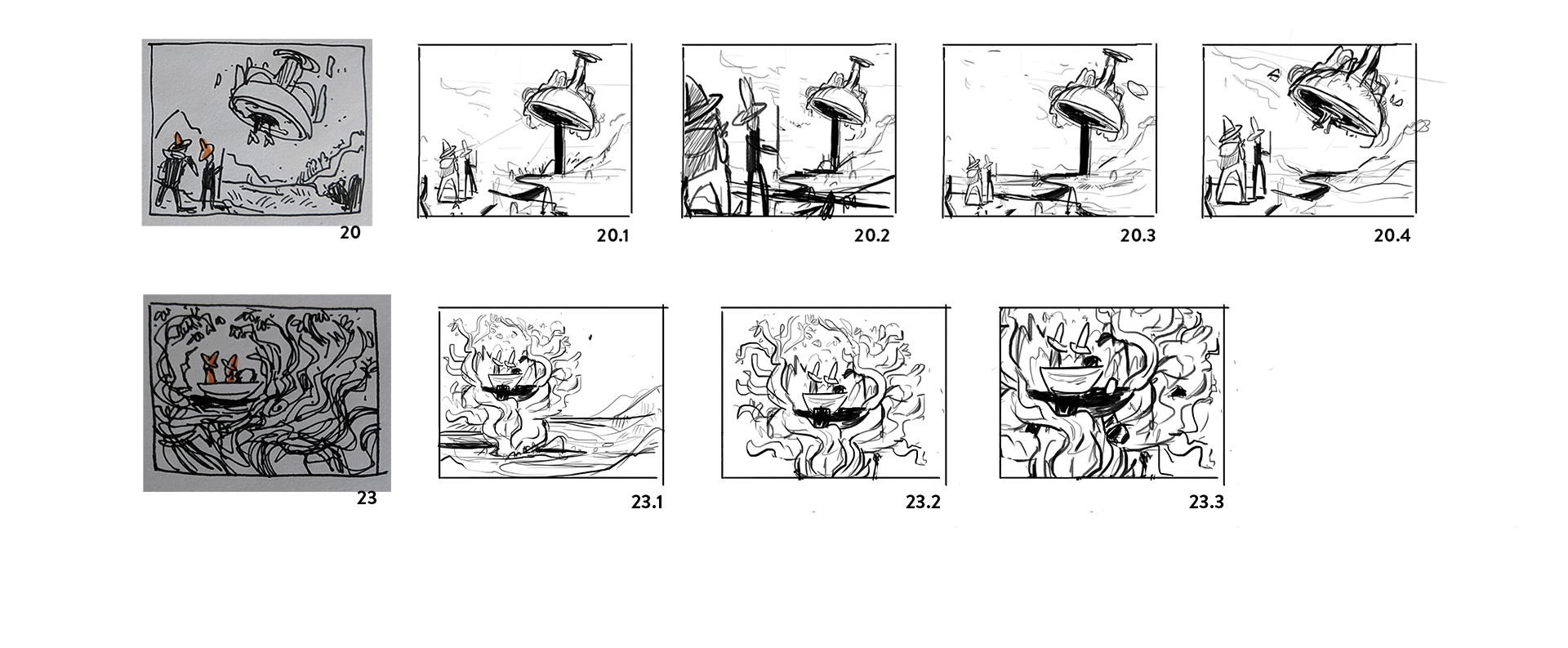 20

20.1

20.2

20.3

20.4

23

23.1

23.2

23.3