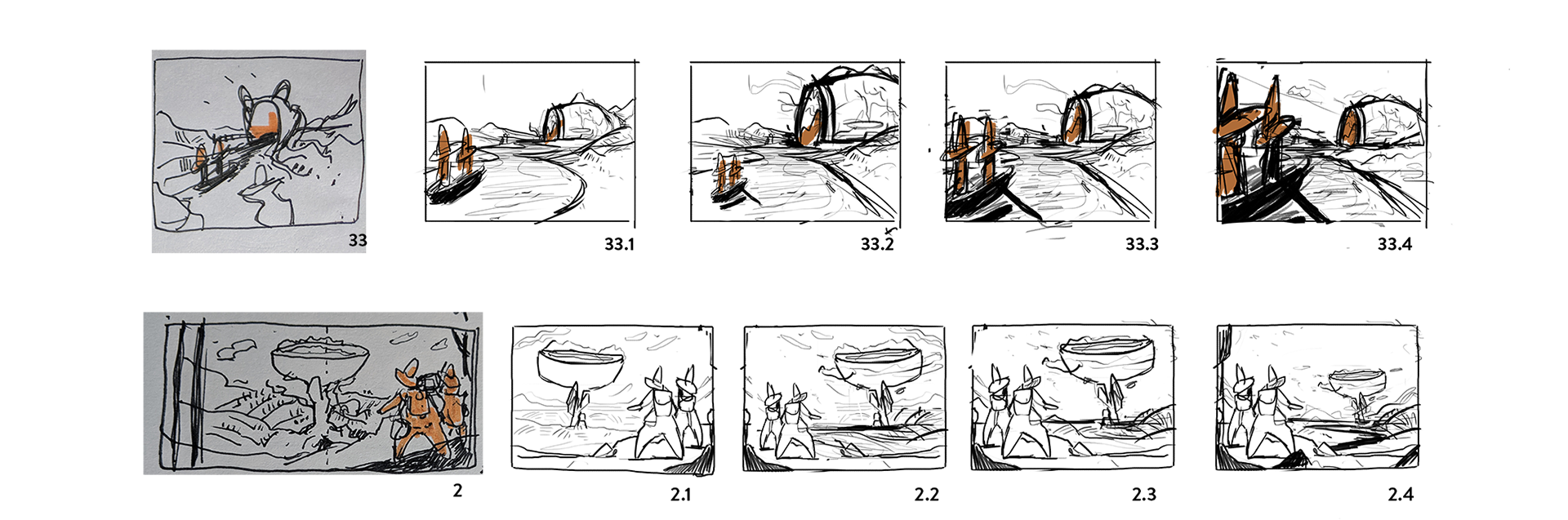 33

33.1

33.2

33.3

33.4

2

2.1

2.2

2.3

2.4