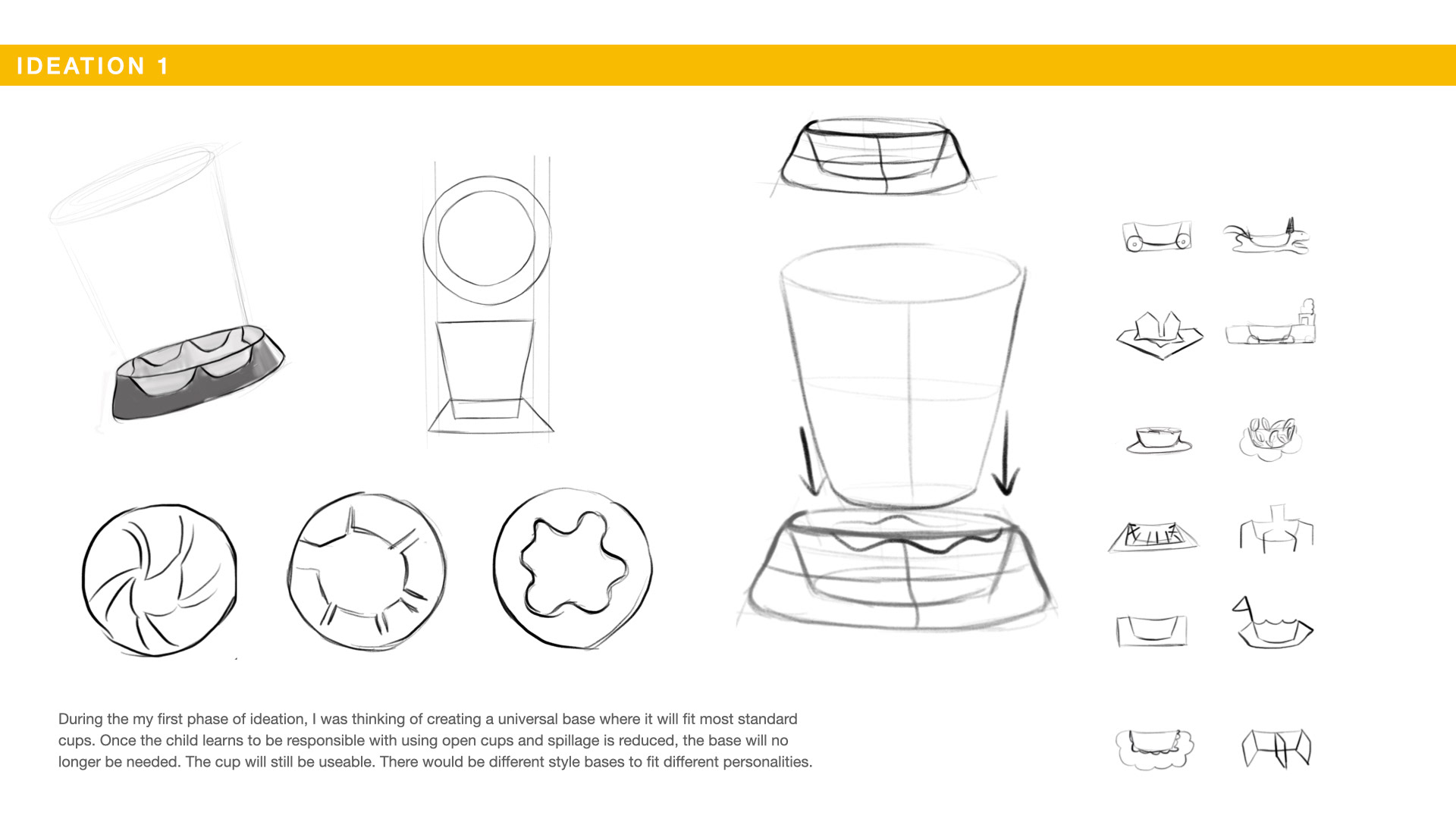 IDEATION 1

During the my first phase of ideation, I was thinking of creating a universal base where it will fit most standard cups. Once the child learns to be responsible with using open cups and spillage is reduced, the base will no longer be needed. The cup will still be useable. There would be different style bases to fit different personalities.