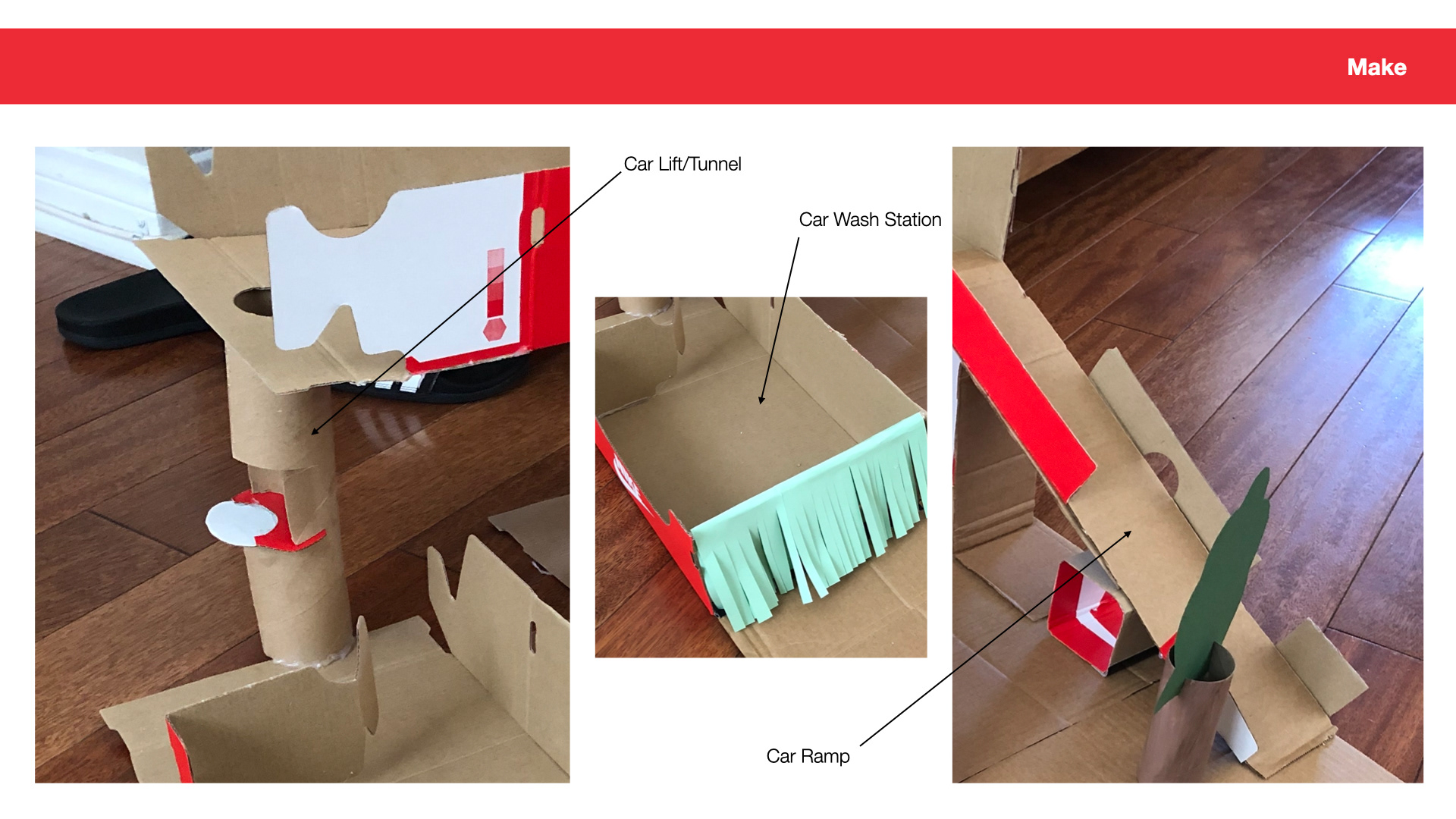 Make

Car Lift/Tunnel

Car Wash Station

Car Ramp