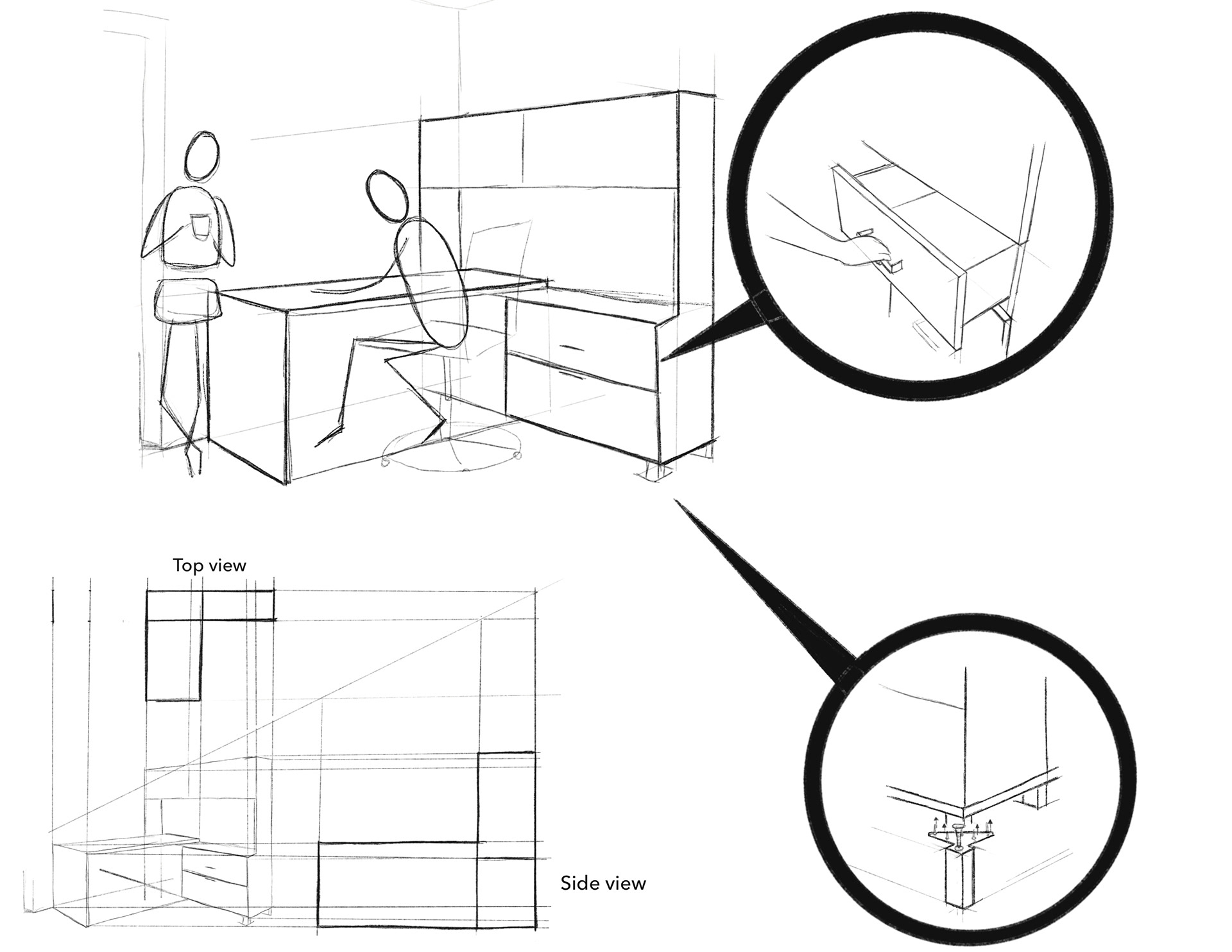 Top view

Side view