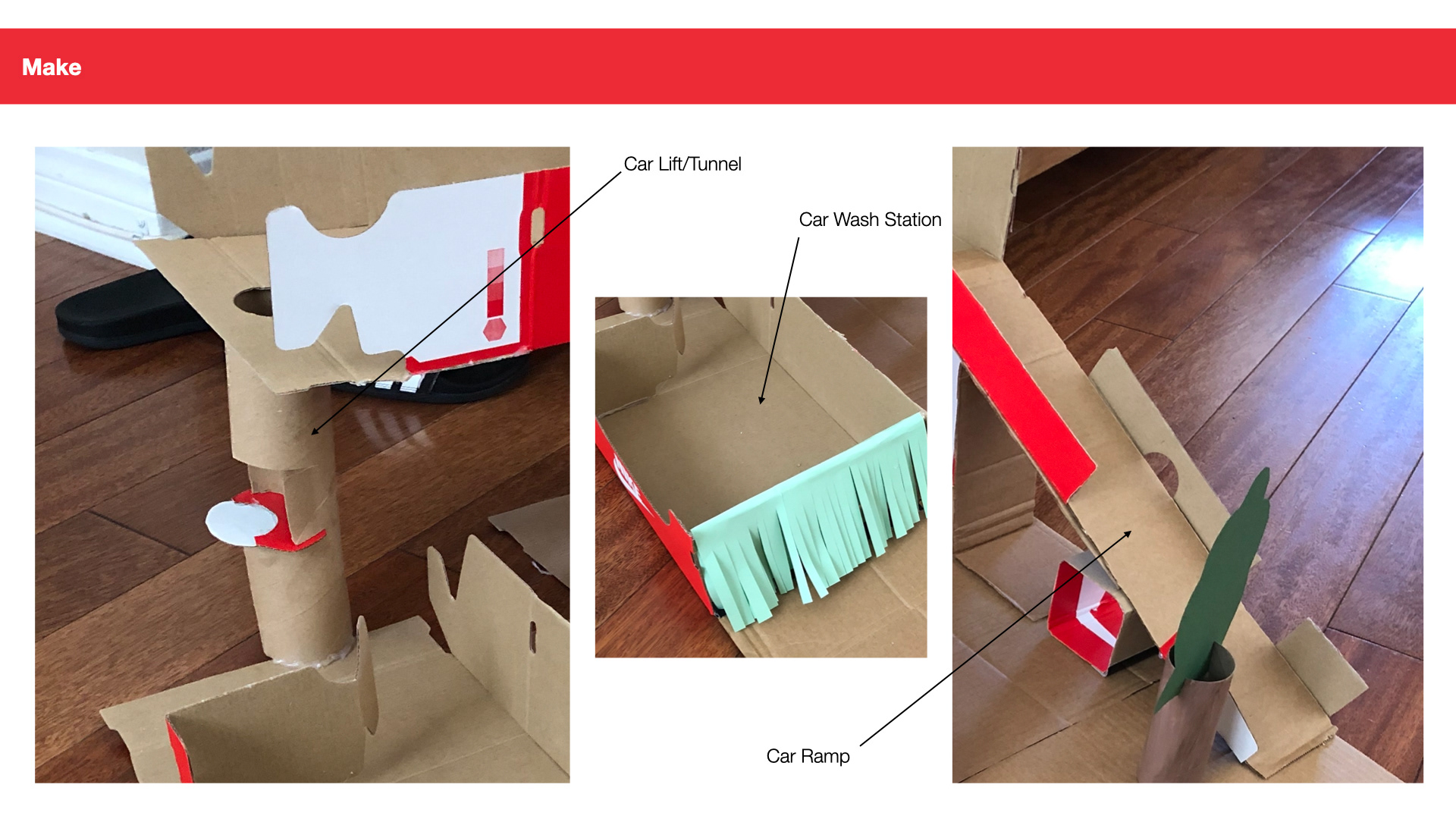 Make

Car Lift/Tunnel

Car Wash Station

Car Ramp