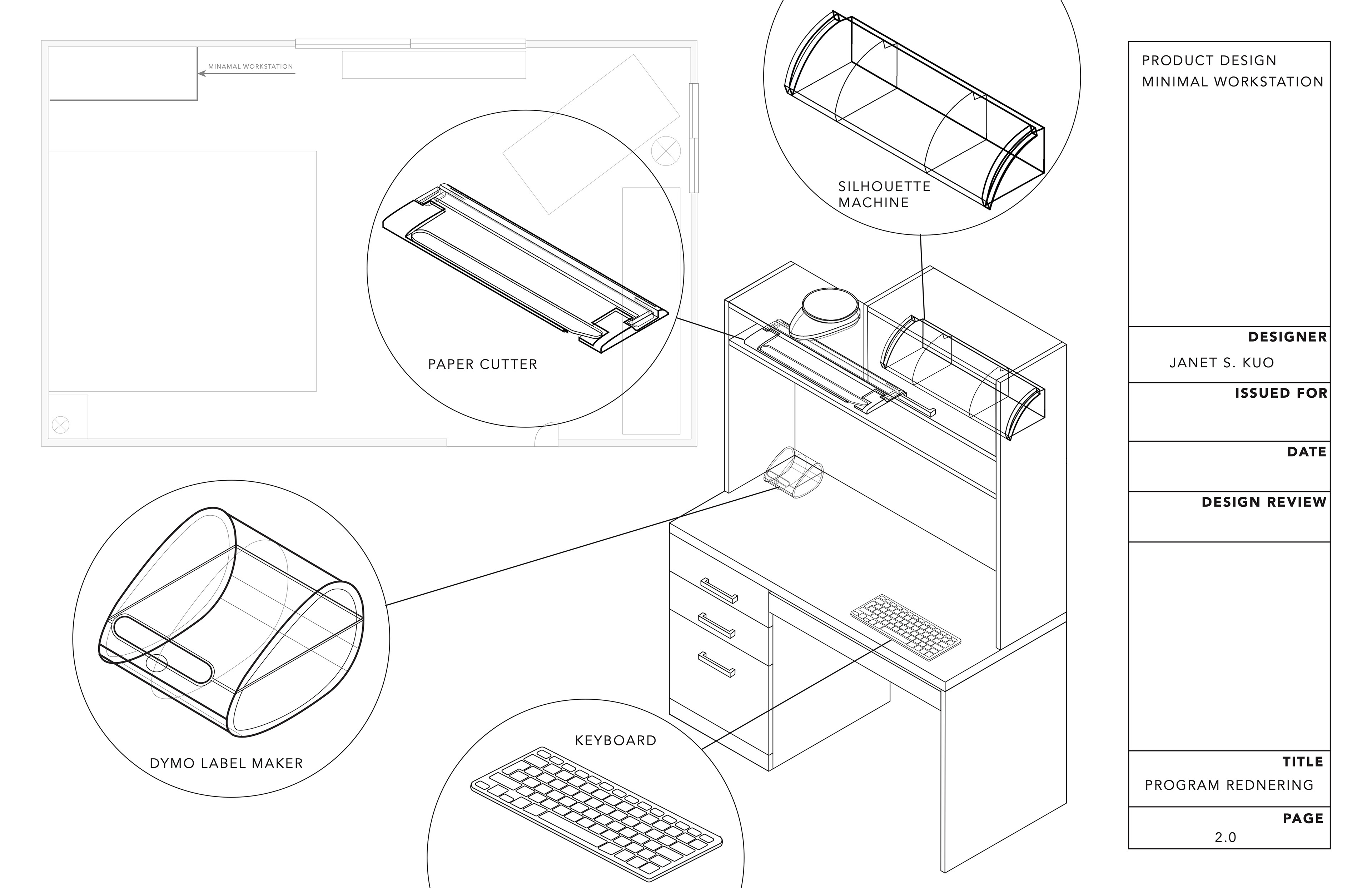 MINAMAL WORKSTATION

SILHOUETTE MACHINE

PAPER CUTTER

DYMO LABEL MAKER

KEYBOARD

PRODUCT DESIGN
MINIMAL WORKSTATION

DESIGNER
JANET S. KUO

ISSUED FOR

DATE

DESIGN REVIEW

TITLE
PROGRAM REDNERING

PAGE
2.0