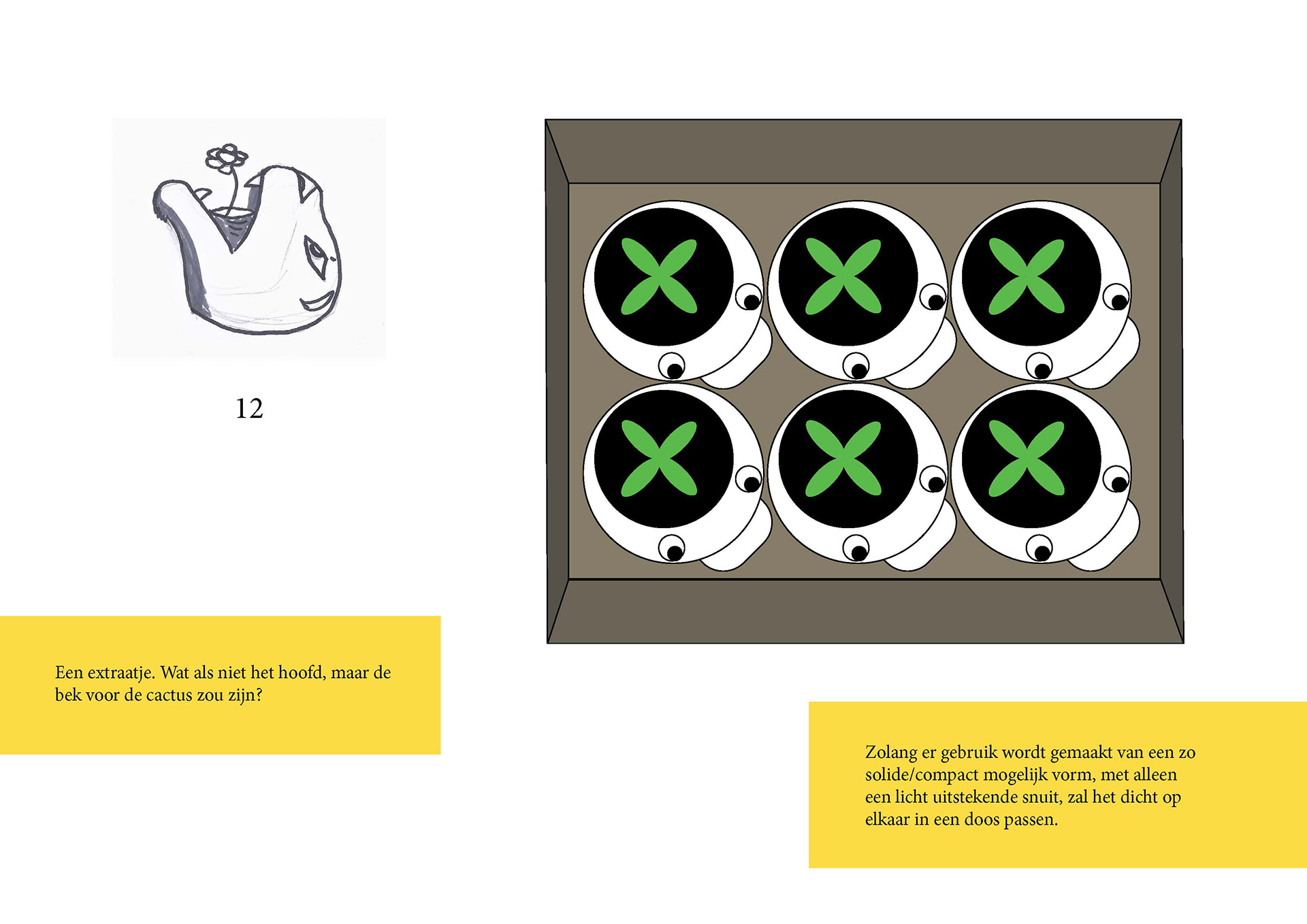 12

Een extraatje. Wat als niet het hoofd, maar de bek voor de cactus zou zijn?

Zolang er gebruik wordt gemaakt van een zo solide/compact mogelijk vorm, met alleen een licht uitstekende snuit, zal het dicht op elkaar in een doos passen.