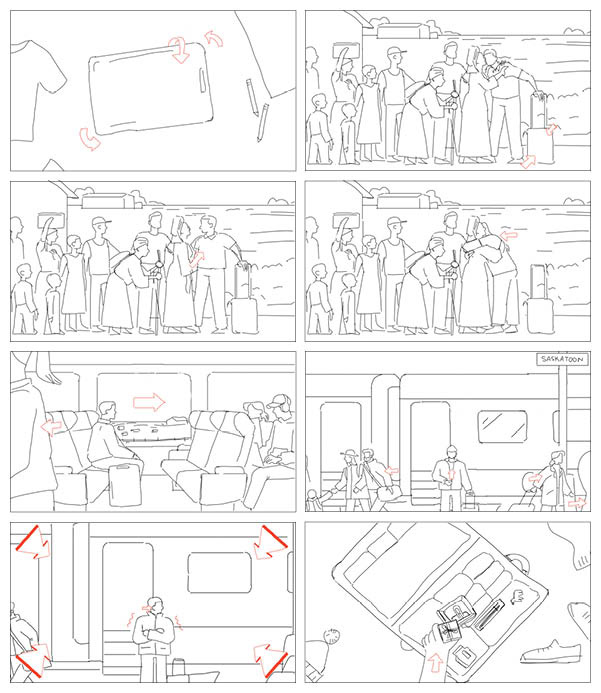 SASKATOON