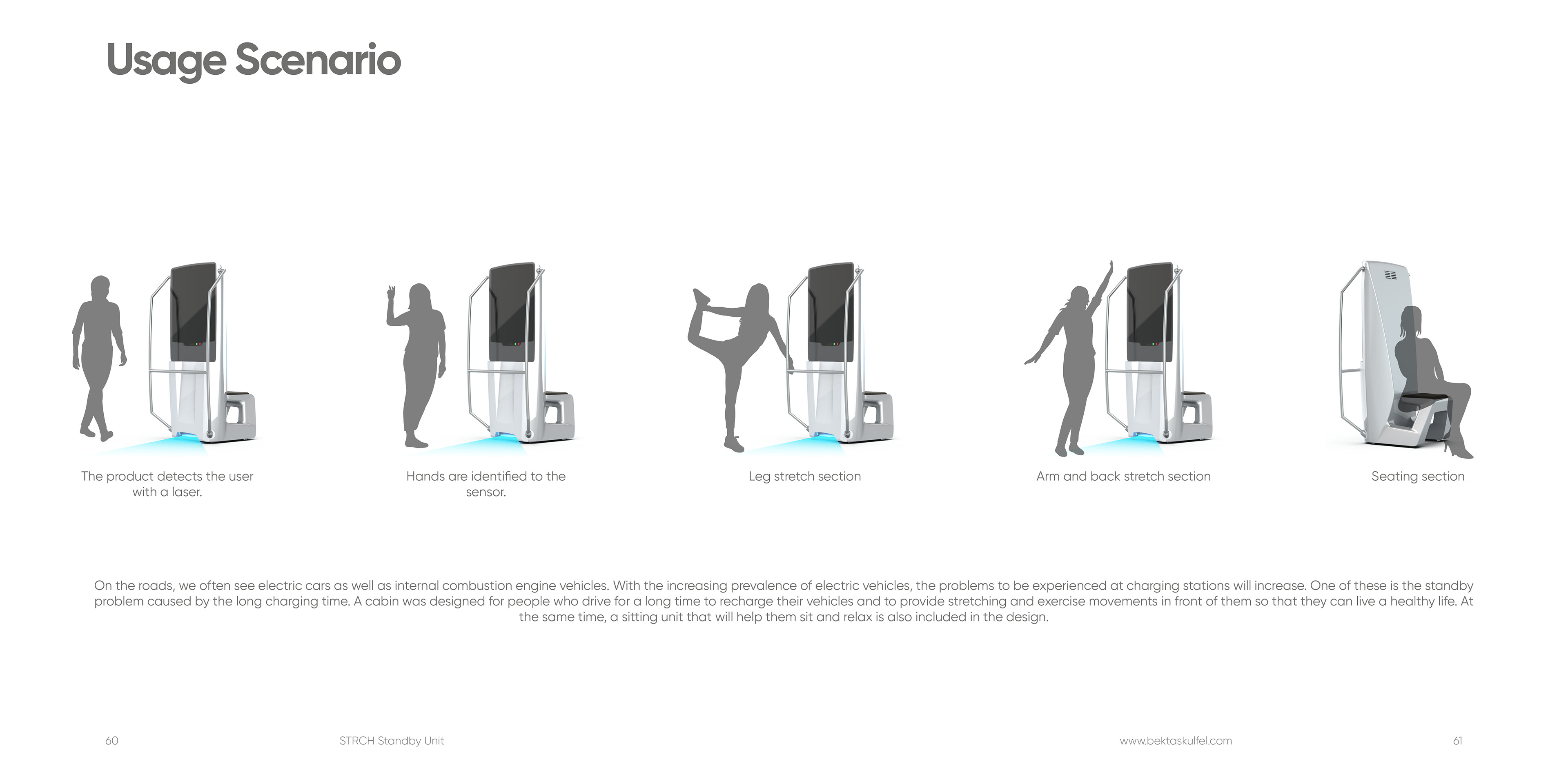 Usage Scenario

The product detects the user with a laser.

Hands are identified to the sensor.

Leg stretch section

Arm and back stretch section

Seating section

On the roads, we often see electric cars as well as internal combustion engine vehicles. With the increasing prevalence of electric vehicles, the problems to be experienced at charging stations will increase. One of these is the standby problem caused by the long charging time. A cabin was designed for people who drive for a long time to recharge their vehicles and to provide stretching and exercise movements in front of them so that they can live a healthy life. At the same time, a sitting unit that will help them sit and relax is also included in the design.

60

STRCH Standby Unit

www.bektaskulfel.com

61