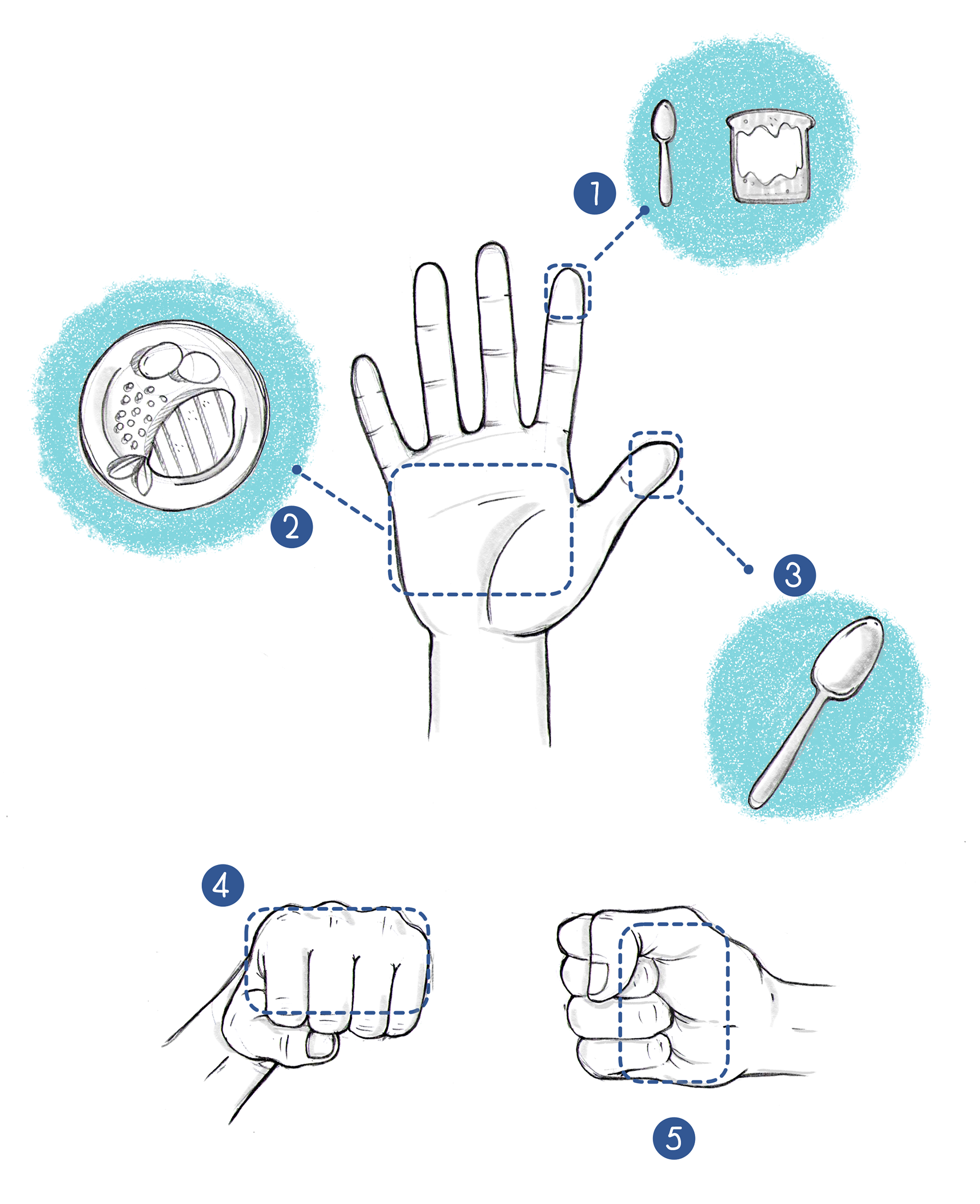 1

2

3

4

5