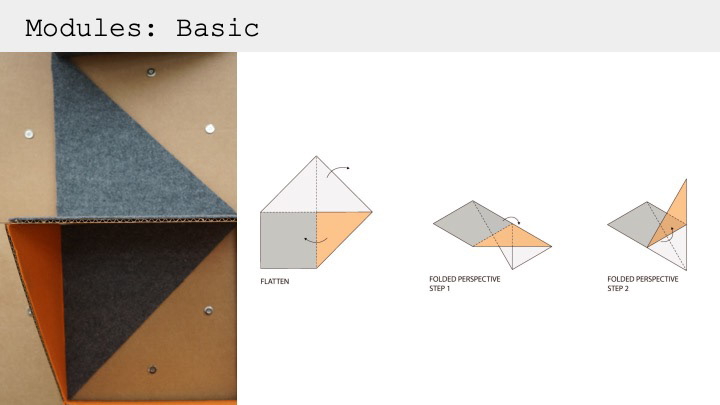 Modules: Basic

FLATTEN

FOLDED PERSPECTIVE
STEP 1

FOLDED PERSPECTIVE
STEP 2