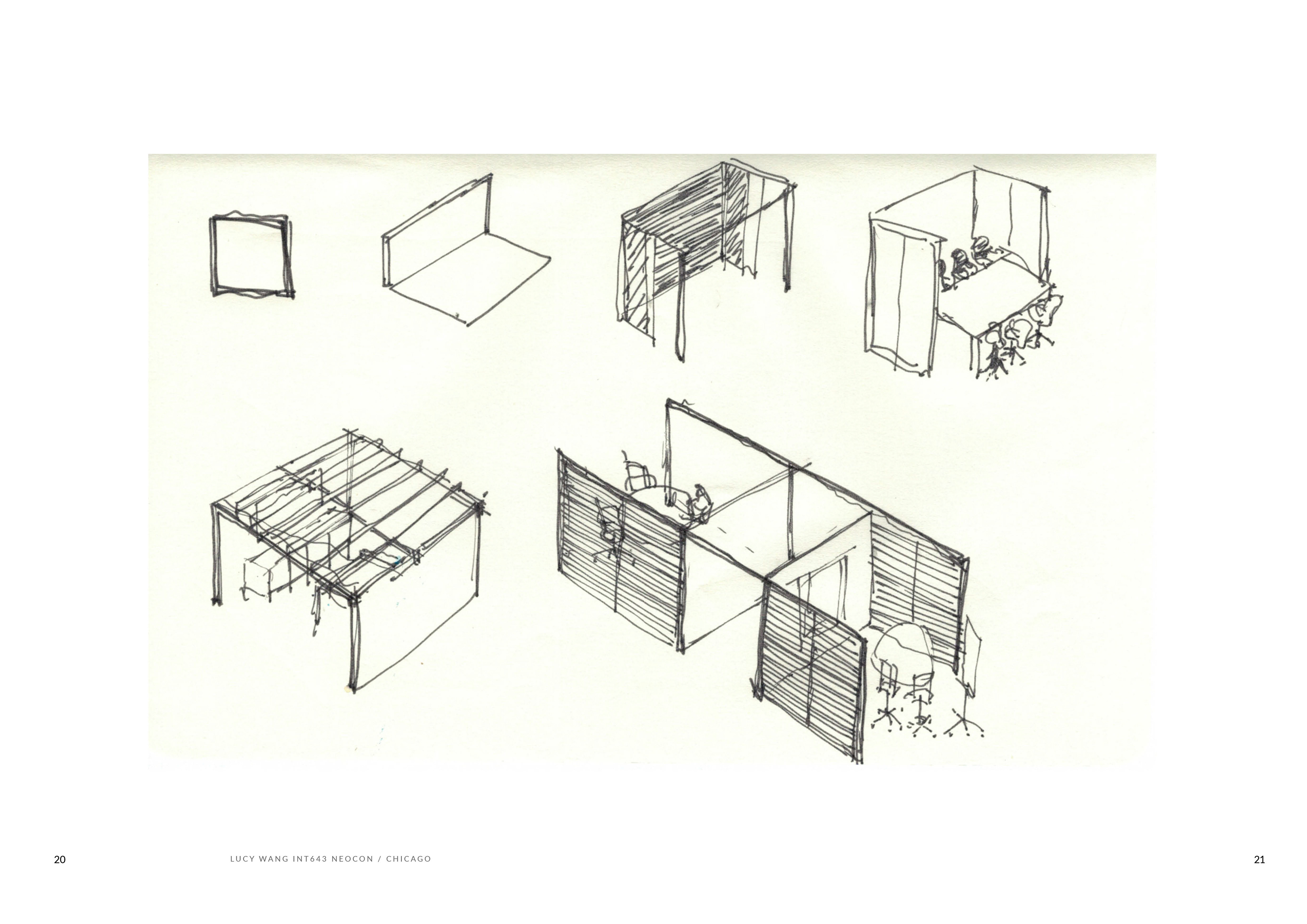 20

LUCY WANG INT643 NEOCON / CHICAGO

21