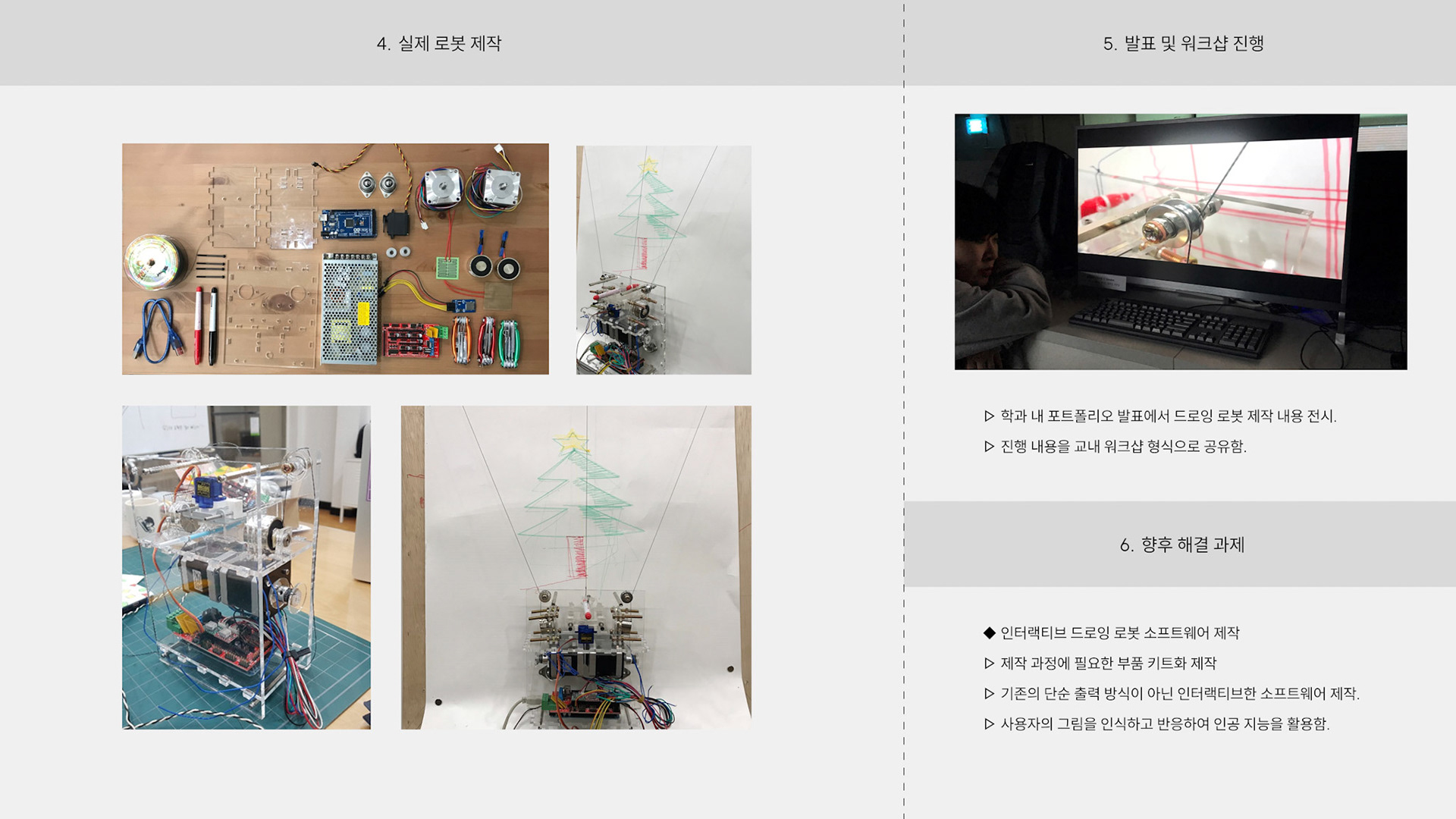 4. 실제 로봇 제작

5. 발표 및 워크샵 진행

▷ 학과 내 포트폴리오 발표에서 드로잉 로봇 제작 내용 전시.

▷ 진행 내용을 교내 워크샵 형식으로 공유함.

6. 향후 해결 과제

◆ 인터랙티브 드로잉 로봇 소프트웨어 제작

▷ 제작 과정에 필요한 부품 키트화 제작

▷ 기존의 단순 출력 방식이 아닌 인터랙티브한 소프트웨어 제작.

▷ 사용자의 그림을 인식하고 반응하여 인공 지능을 활용함.