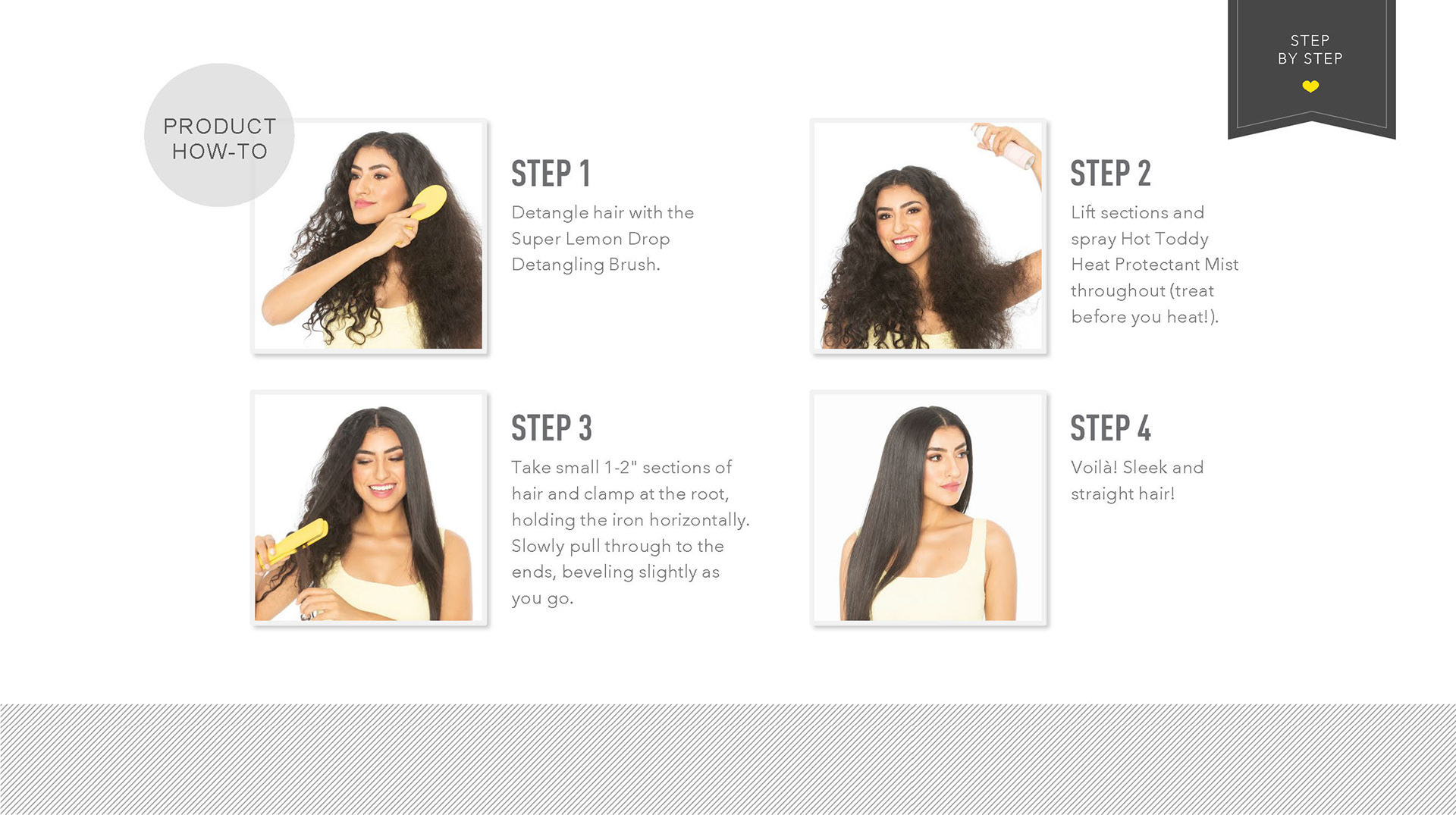 STEP BY STEP

PRODUCT HOW-TO

STEP 1

Detangle hair with the Super Lemon Drop Detangling Brush.

STEP 2

Lift sections and spray Hot Toddy Heat Protectant Mist throughout (treat before you heat!).

STEP 3

Take small 1-2" sections of hair and clamp at the root, holding the iron horizontally. Slowly pull through to the ends, beveling slightly as you go.

STEP 4

Voilà! Sleek and straight hair!