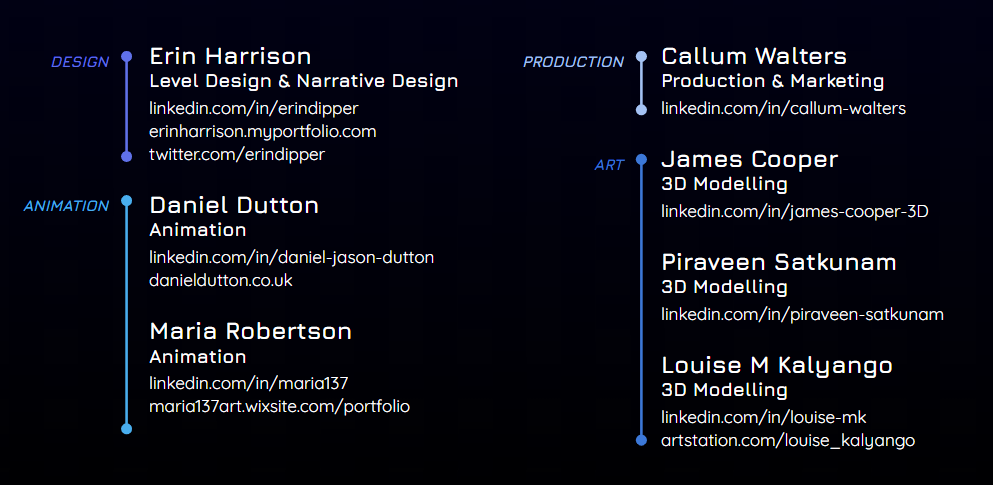 DESIGN

Erin Harrison
Level Design & Narrative Design
linkedin.com/in/erindipper
erinharrison.myportfolio.com
twitter.com/erindipper

ANIMATION

Daniel Dutton
Animation
linkedin.com/in/daniel-jason-dutton
danieldutton.co.uk

Maria Robertson
Animation
linkedin.com/in/maria137
maria137art.wixsite.com/portfolio

PRODUCTION

Callum Walters
Production & Marketing
linkedin.com/in/callum-walters

ART

James Cooper
3D Modelling
linkedin.com/in/james-cooper-3D

Piraveen Satkunam
3D Modelling
linkedin.com/in/piraveen-satkunam

Louise M Kalyango
3D Modelling
linkedin.com/in/louise-mk
artstation.com/louise_kalyango