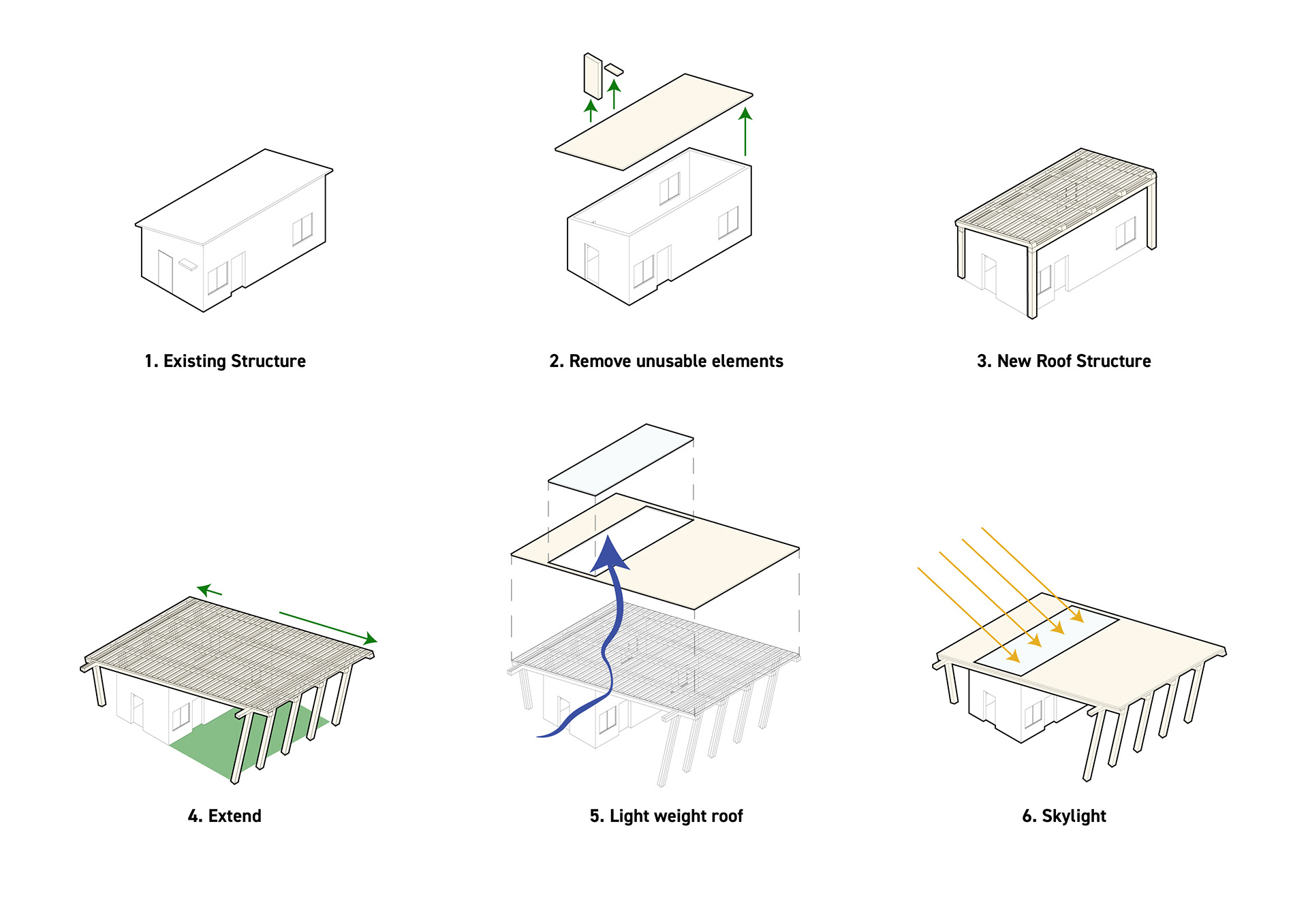 1. Existing Structure

2. Remove unusable elements

3. New Roof Structure

4. Extend

5. Light weight roof

6. Skylight