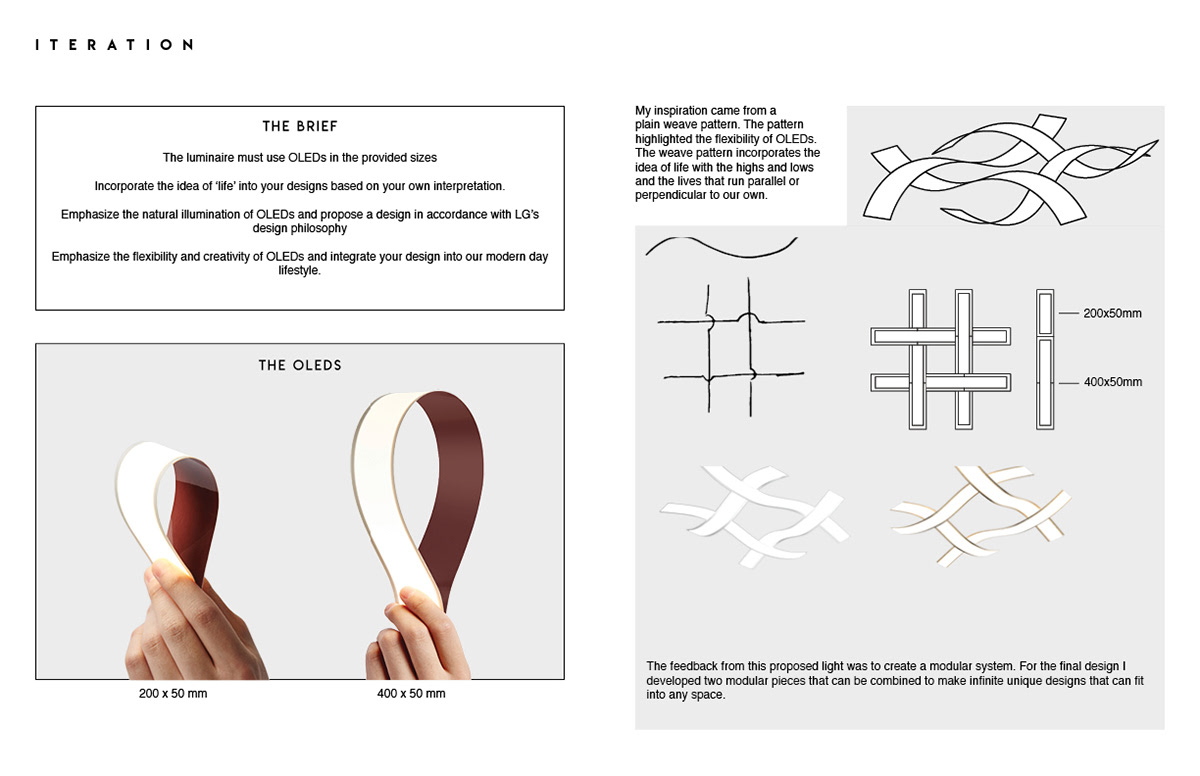 ITERATION

THE BRIEF

The luminaire must use OLEDs in the provided sizes

Incorporate the idea of 'life' into your designs based on your own interpretation.

Emphasize the natural illumination of OLEDs and propose a design in accordance with LG's design philosophy

Emphasize the flexibility and creativity of OLEDs and integrate your design into our modern day lifestyle.

THE OLEDS

200 x 50 mm

400 x 50 mm

My inspiration came from a plain weave pattern. The pattern highlighted the flexibility of OLEDs. The weave pattern incorporates the idea of life with the highs and lows and the lives that run parallel or perpendicular to our own.

200x50mm

400x50mm

The feedback from this proposed light was to create a modular system. For the final design I developed two modular pieces that can be combined to make infinite unique designs that can fit into any space.