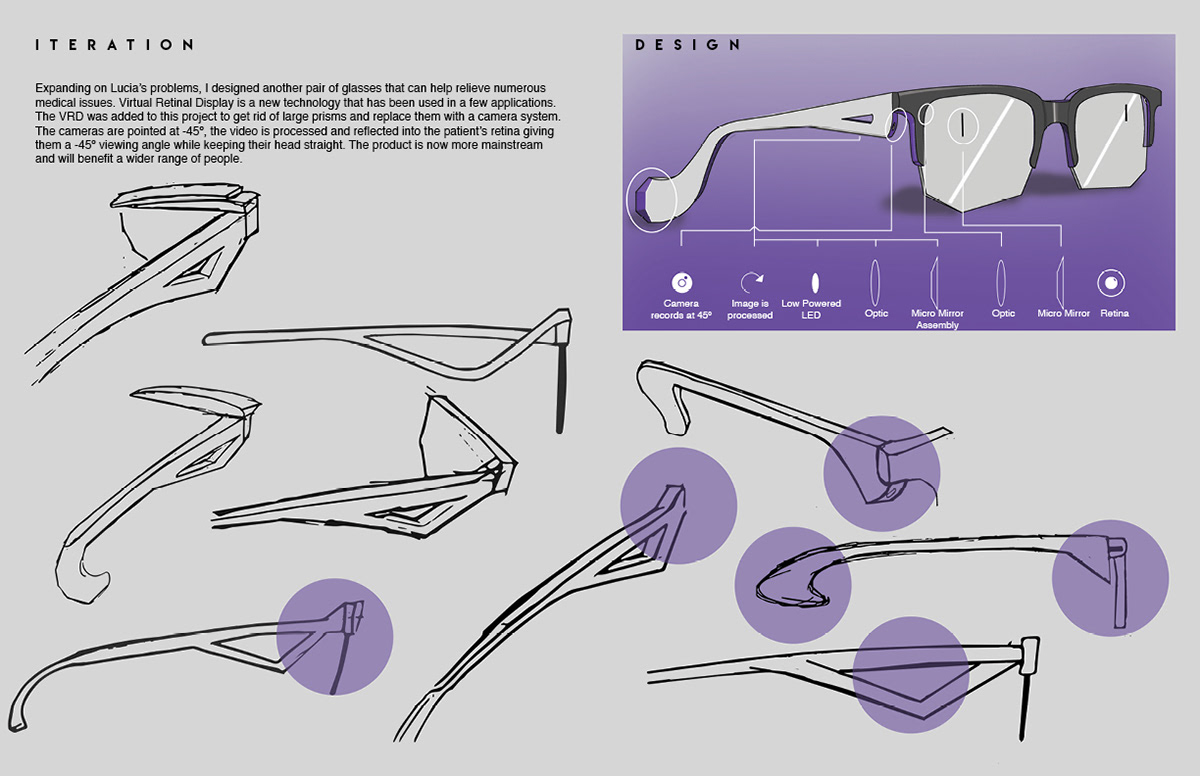 ITERATION

Expanding on Lucia's problems, I designed another pair of glasses that can help relieve numerous medical issues. Virtual Retinal Display is a new technology that has been used in a few applications. The VRD was added to this project to get rid of large prisms and replace them with a camera system. The cameras are pointed at -45°, the video is processed and reflected into the patient's retina giving them a -45° viewing angle while keeping their head straight. The product is now more mainstream and will benefit a wider range of people.

DESIGN

Camera records at 45°

Image is processed

Low Powered LED

Optic

Micro Mirror Assembly

Optic

Micro Mirror

Retina