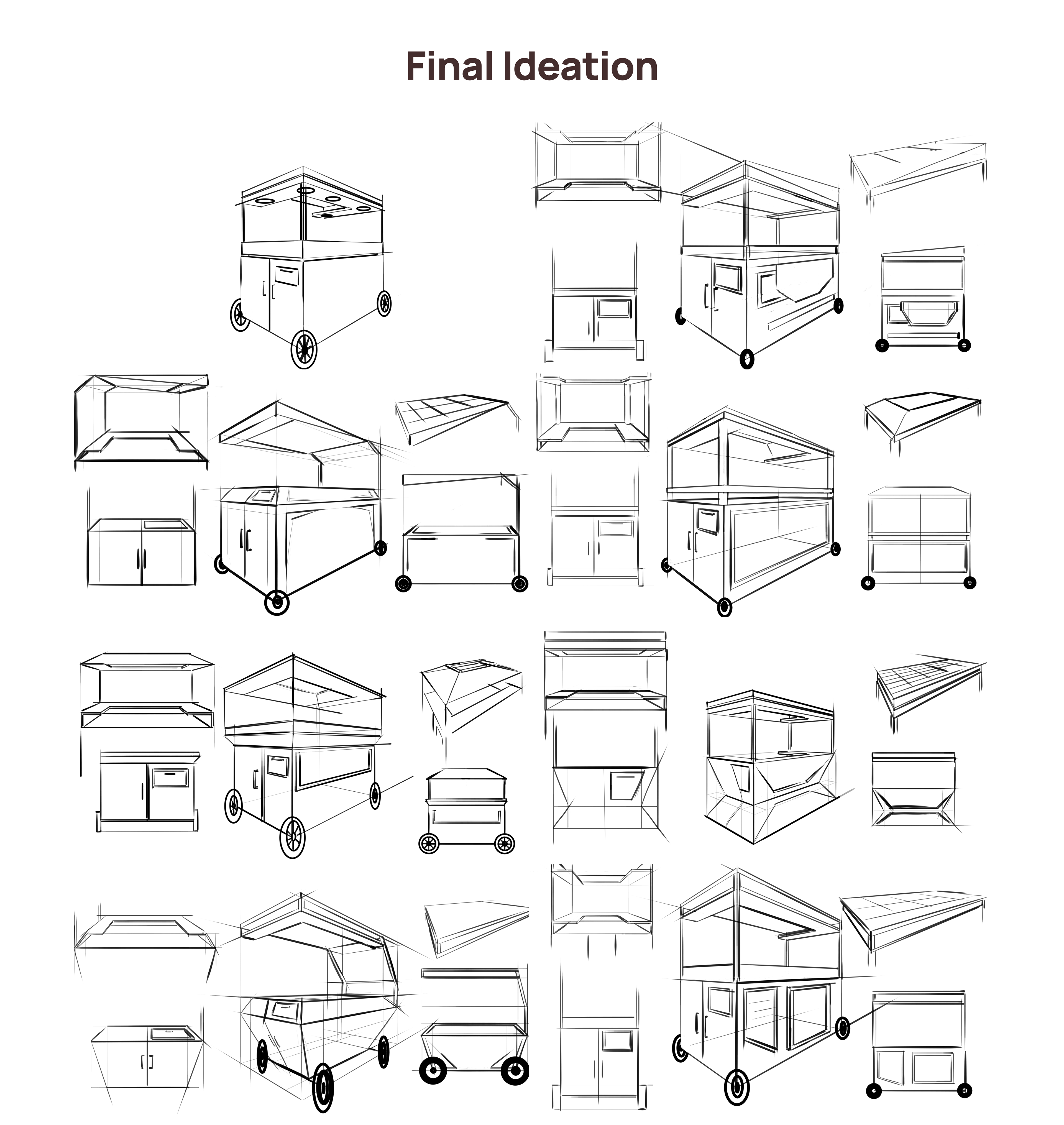 Final Ideation