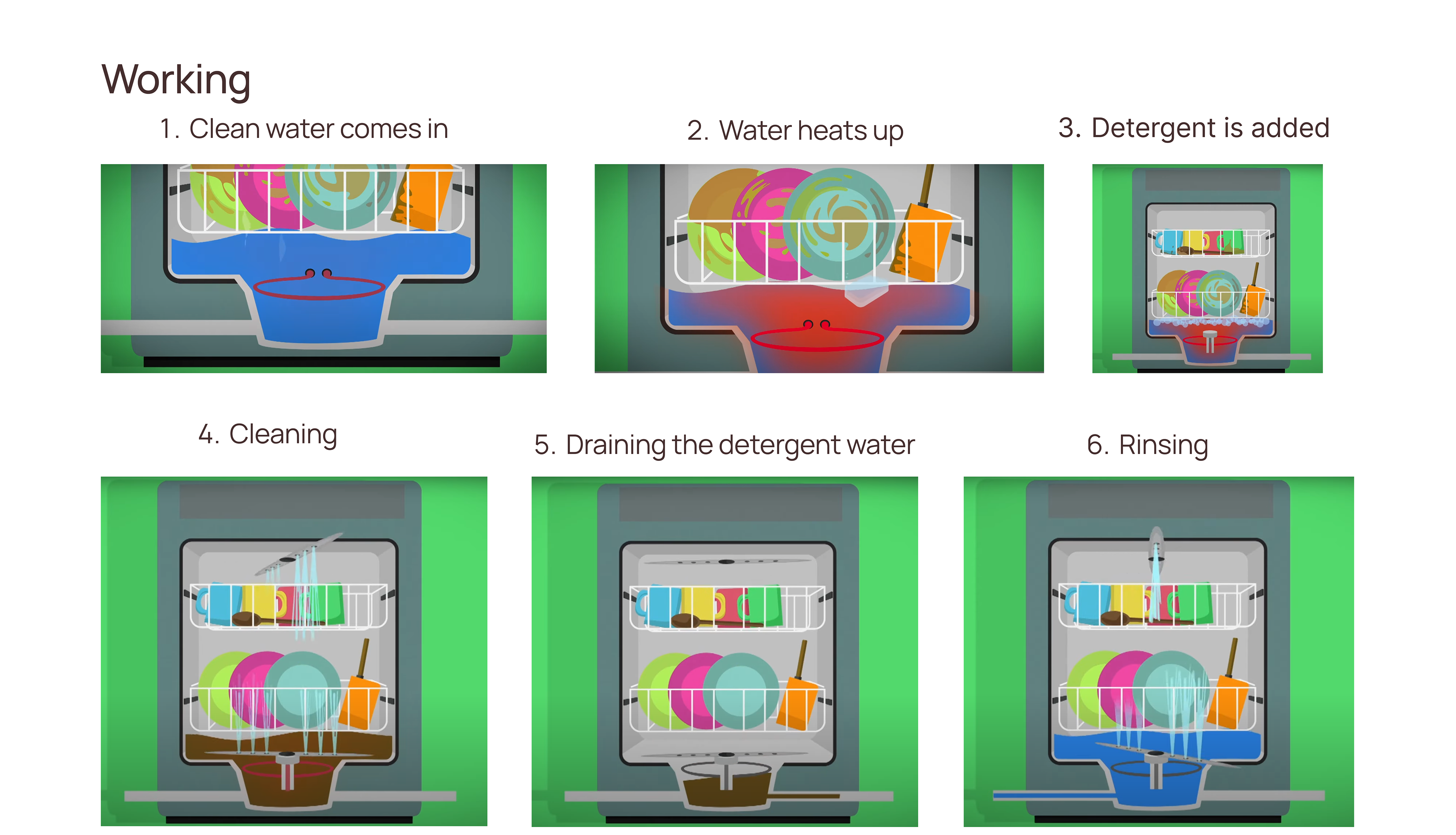 Working

1. Clean water comes in

2. Water heats up

3. Detergent is added

4. Cleaning

5. Draining the detergent water

6. Rinsing