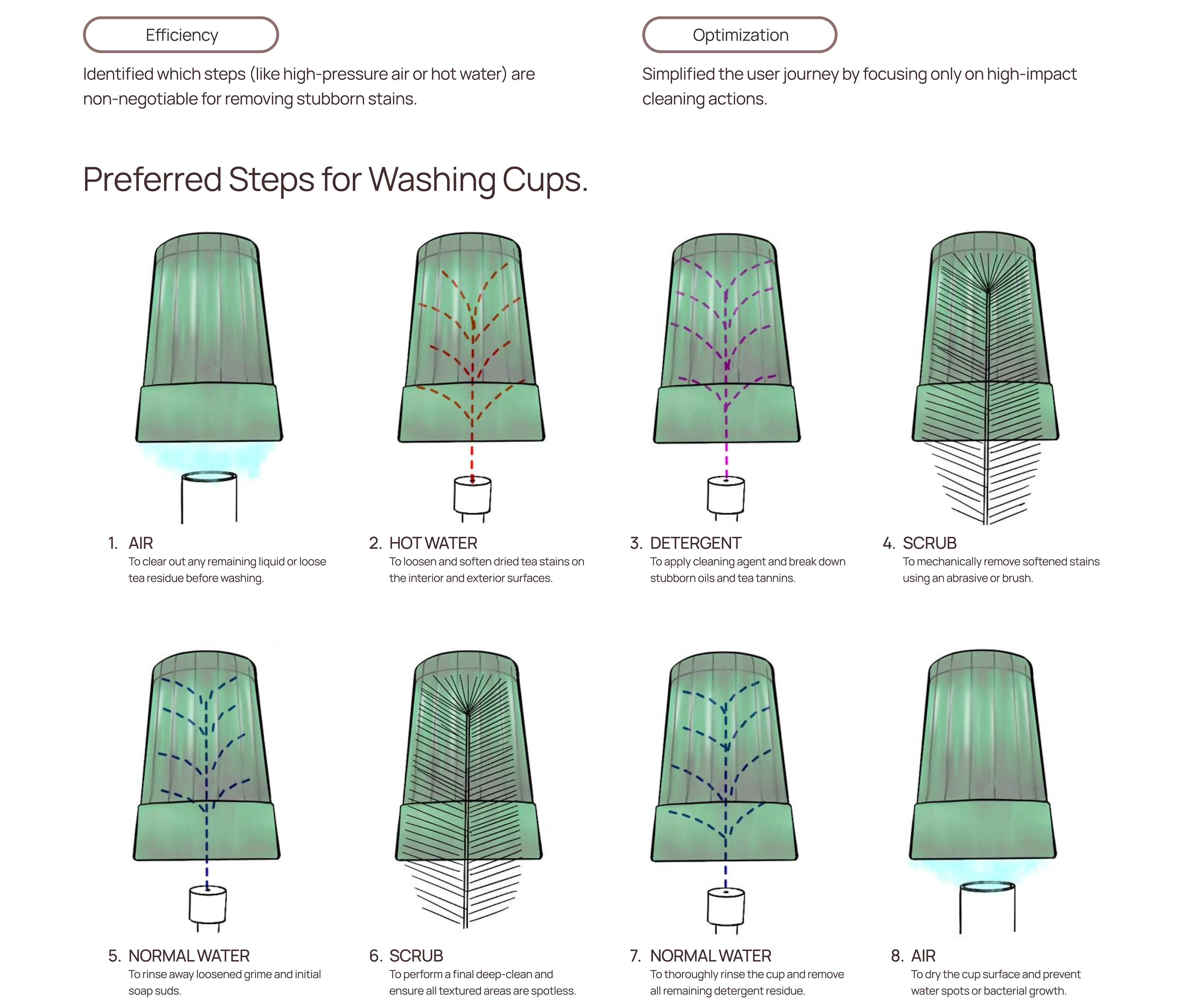 Efficiency

Identified which steps (like high-pressure air or hot water) are non-negotiable for removing stubborn stains.

Optimization

Simplified the user journey by focusing only on high-impact cleaning actions.

Preferred Steps for Washing Cups.

1. AIR
To clear out any remaining liquid or loose tea residue before washing.

2. HOT WATER
To loosen and soften dried tea stains on the interior and exterior surfaces.

3. DETERGENT
To apply cleaning agent and break down stubborn oils and tea tannins.

4. SCRUB
To mechanically remove softened stains using an abrasive or brush.

5. NORMAL WATER
To rinse away loosened grime and initial soap suds.

6. SCRUB
To perform a final deep-clean and ensure all textured areas are spotless.

7. NORMAL WATER
To thoroughly rinse the cup and remove all remaining detergent residue.

8. AIR
To dry the cup surface and prevent water spots or bacterial growth.