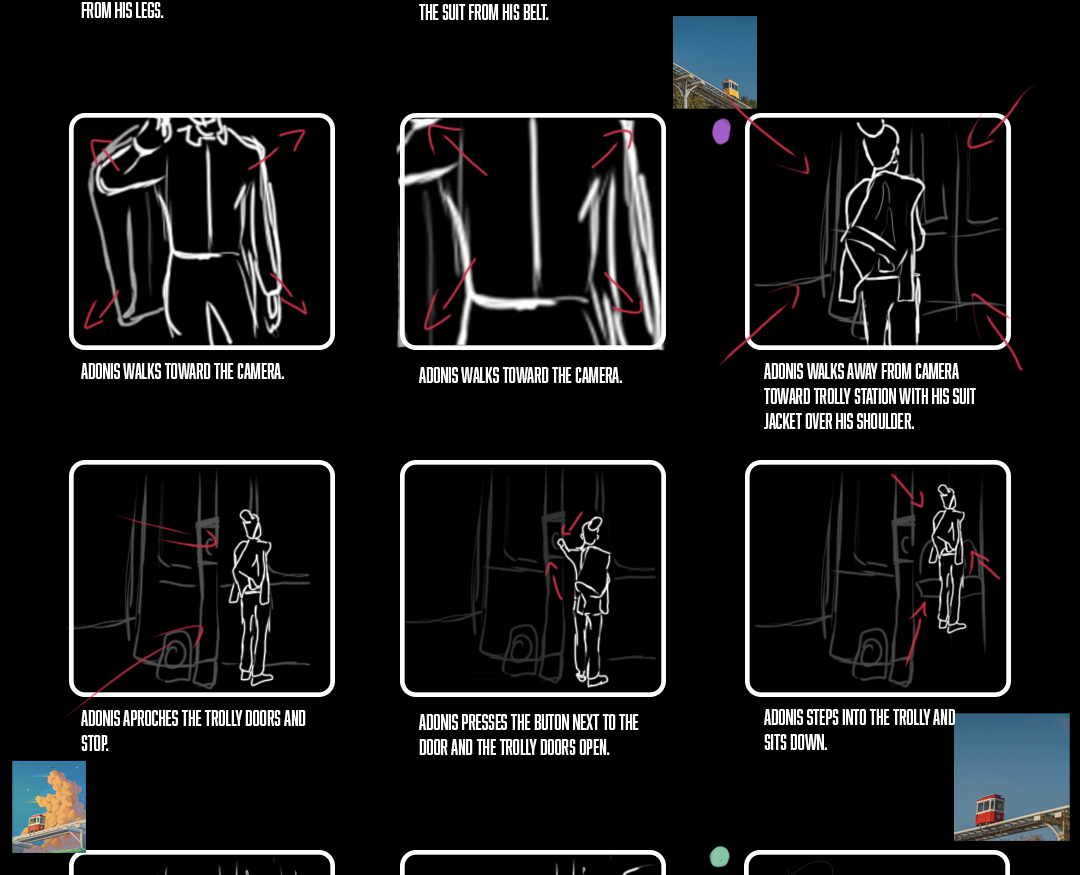 FROM HIS LEGS.

THE SUIT FROM HIS BELT.

ADONIS WALKS TOWARD THE CAMERA.

ADONIS WALKS TOWARD THE CAMERA.

ADONIS WALKS AWAY FROM CAMERA TOWARD TROLLY STATION WITH HIS SUIT JACKET OVER HIS SHOULDER.

ADONIS APROCHES THE TROLLY DOORS AND STOP.

ADONIS PRESSES THE BUTON NEXT TO THE DOOR AND THE TROLLY DOORS OPEN.

ADONIS STEPS INTO THE TROLLY AND SITS DOWN.