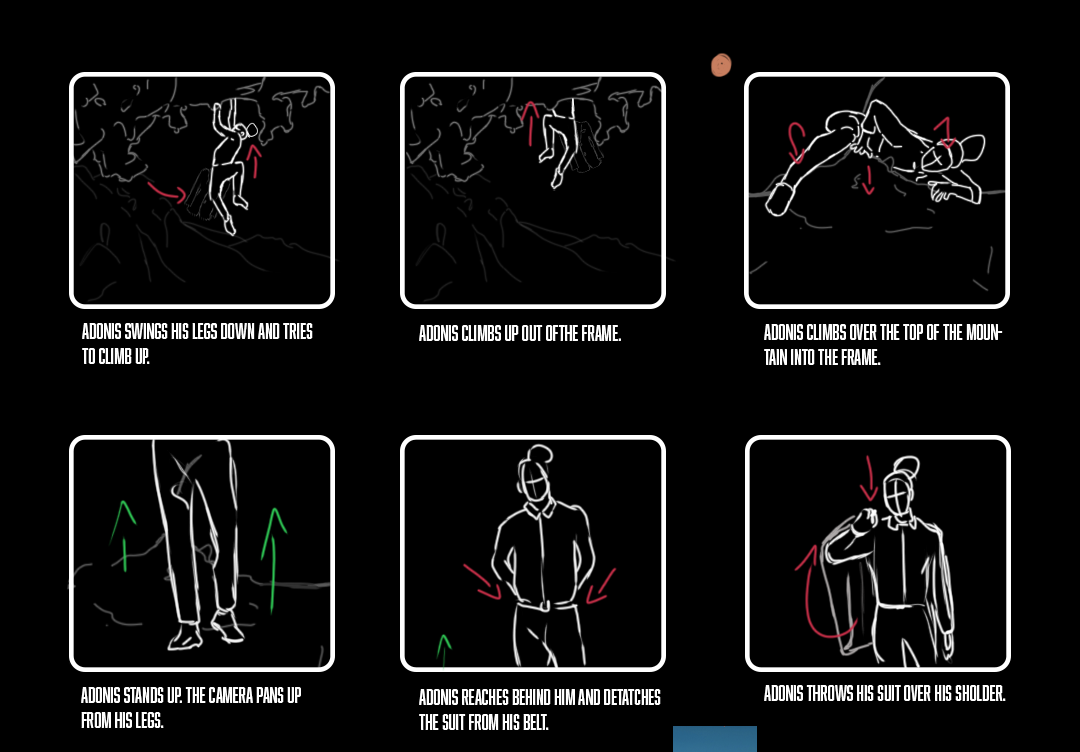 ADONIS SWINGS HIS LEGS DOWN AND TRIES TO CLIMB UP.

ADONIS CLIMBS UP OUT OFTHE FRAME.

ADONIS CLIMBS OVER THE TOP OF THE MOUNTAIN INTO THE FRAME.

ADONIS STANDS UP. THE CAMERA PANS UP FROM HIS LEGS.

ADONIS REACHES BEHIND HIM AND DETATCHES THE SUIT FROM HIS BELT.

ADONIS THROWS HIS SUIT OVER HIS SHOLDER.