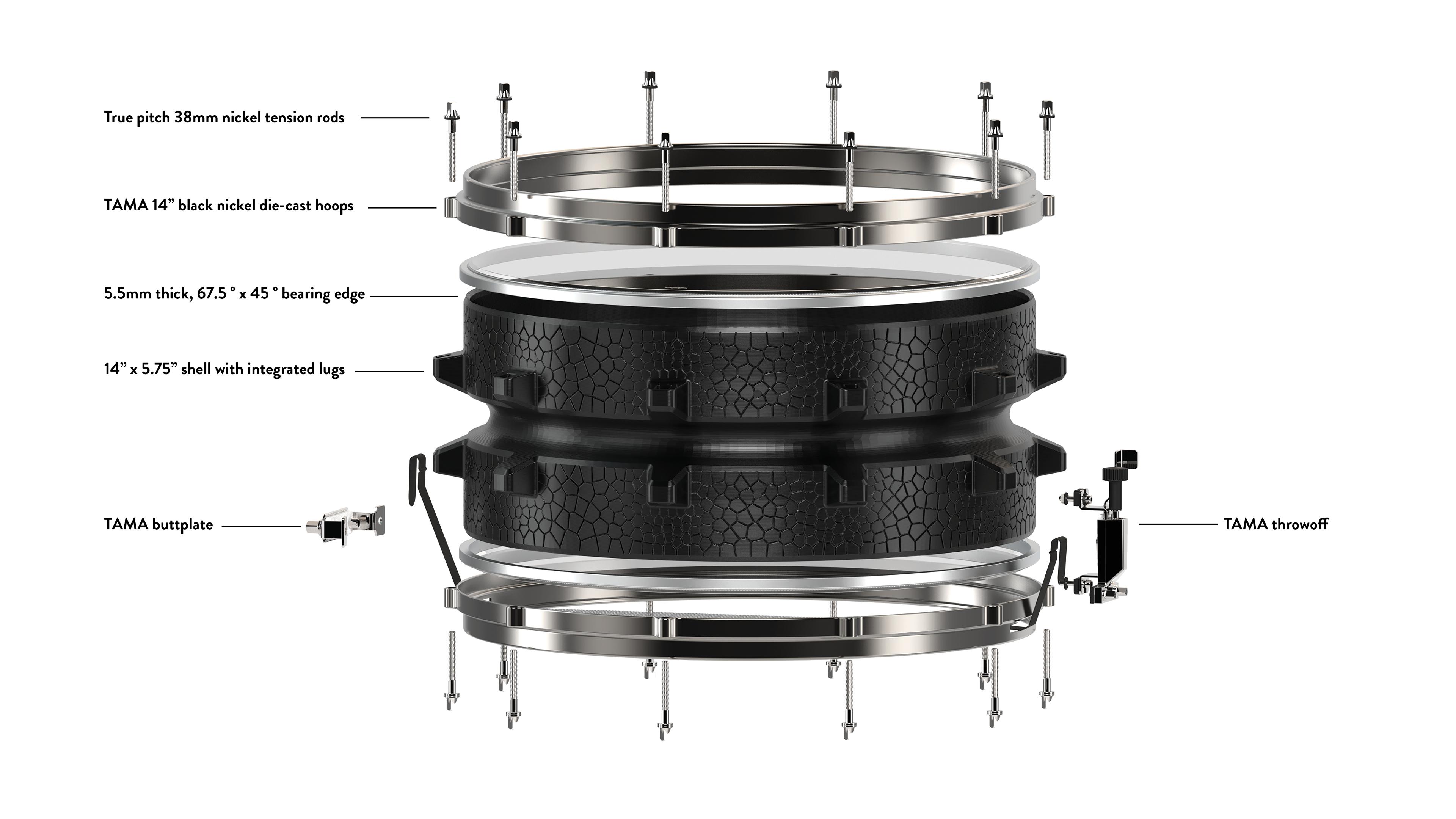 True pitch 38mm nickel tension rods

TAMA 14” black nickel die-cast hoops

5.5mm thick, 67.5 ° x 45 ° bearing edge

14” x 5.75” shell with integrated lugs

TAMA buttplate

TAMA throwoff