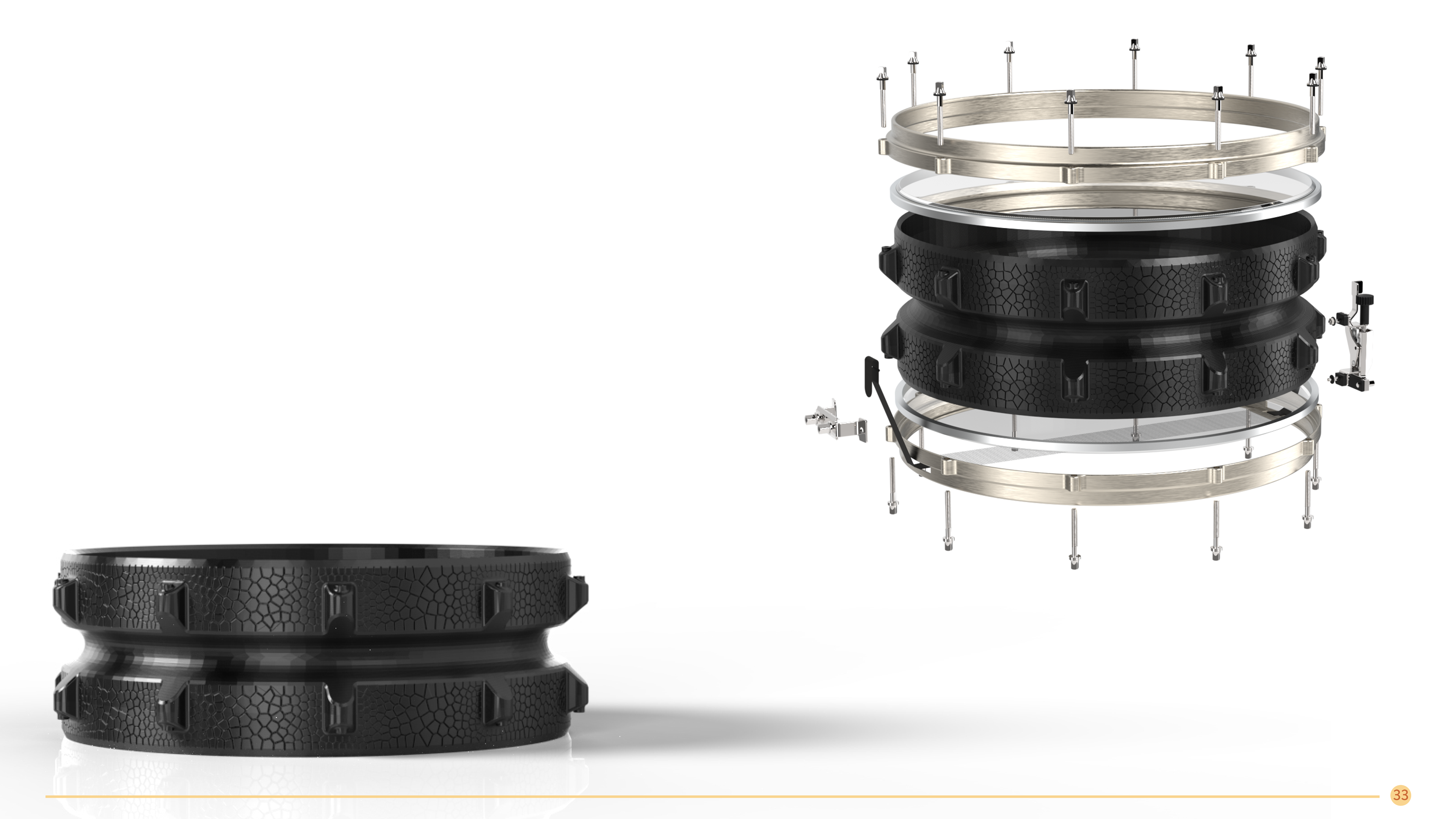 33