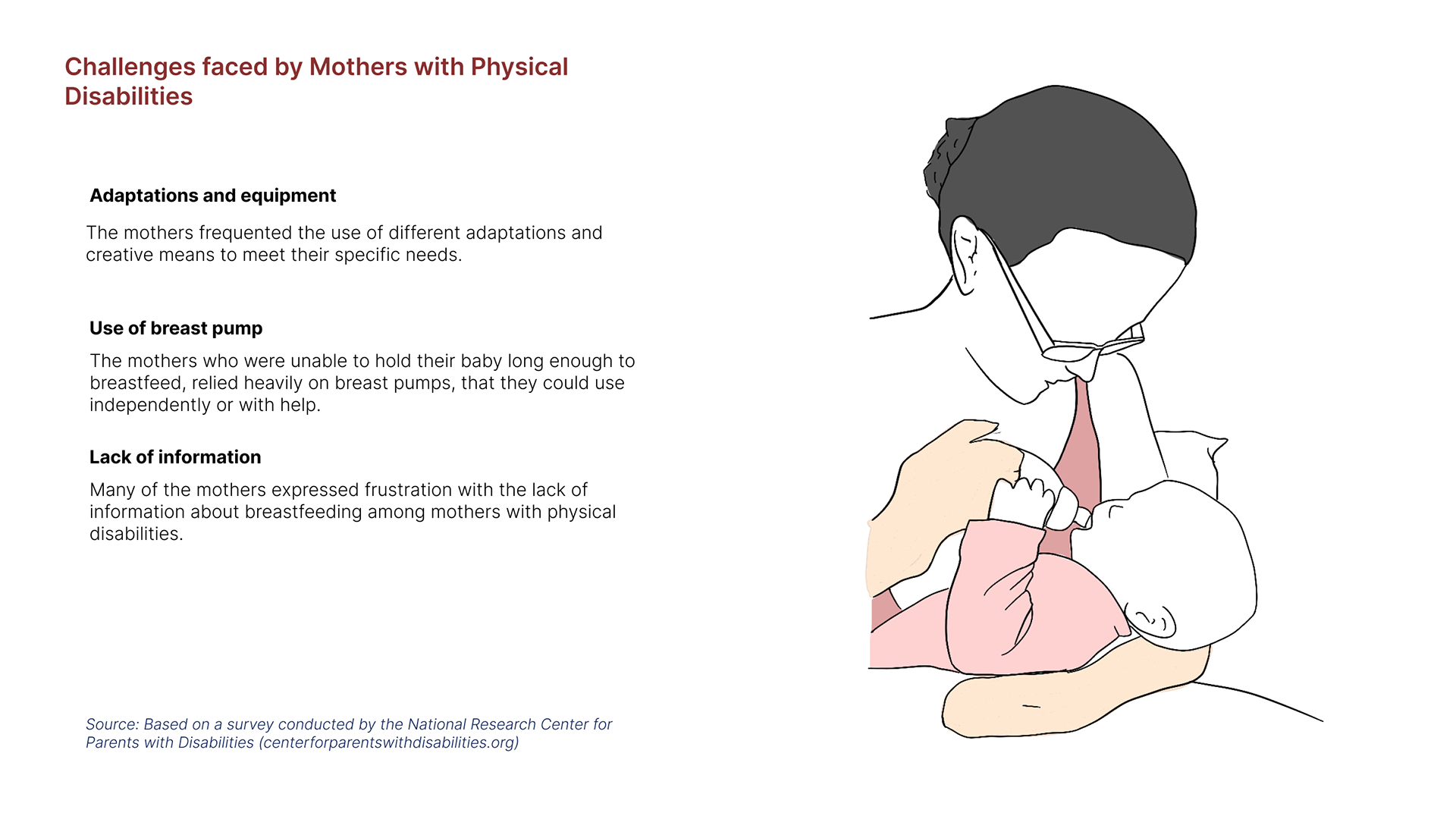 Challenges faced by Mothers with Physical Disabilities

Adaptations and equipment

The mothers frequented the use of different adaptations and creative means to meet their specific needs.

Use of breast pump

The mothers who were unable to hold their baby long enough to breastfeed, relied heavily on breast pumps, that they could use independently or with help.

Lack of information

Many of the mothers expressed frustration with the lack of information about breastfeeding among mothers with physical disabilities.

Source: Based on a survey conducted by the National Research Center for Parents with Disabilities (centerforparentswithdisabilities.org)