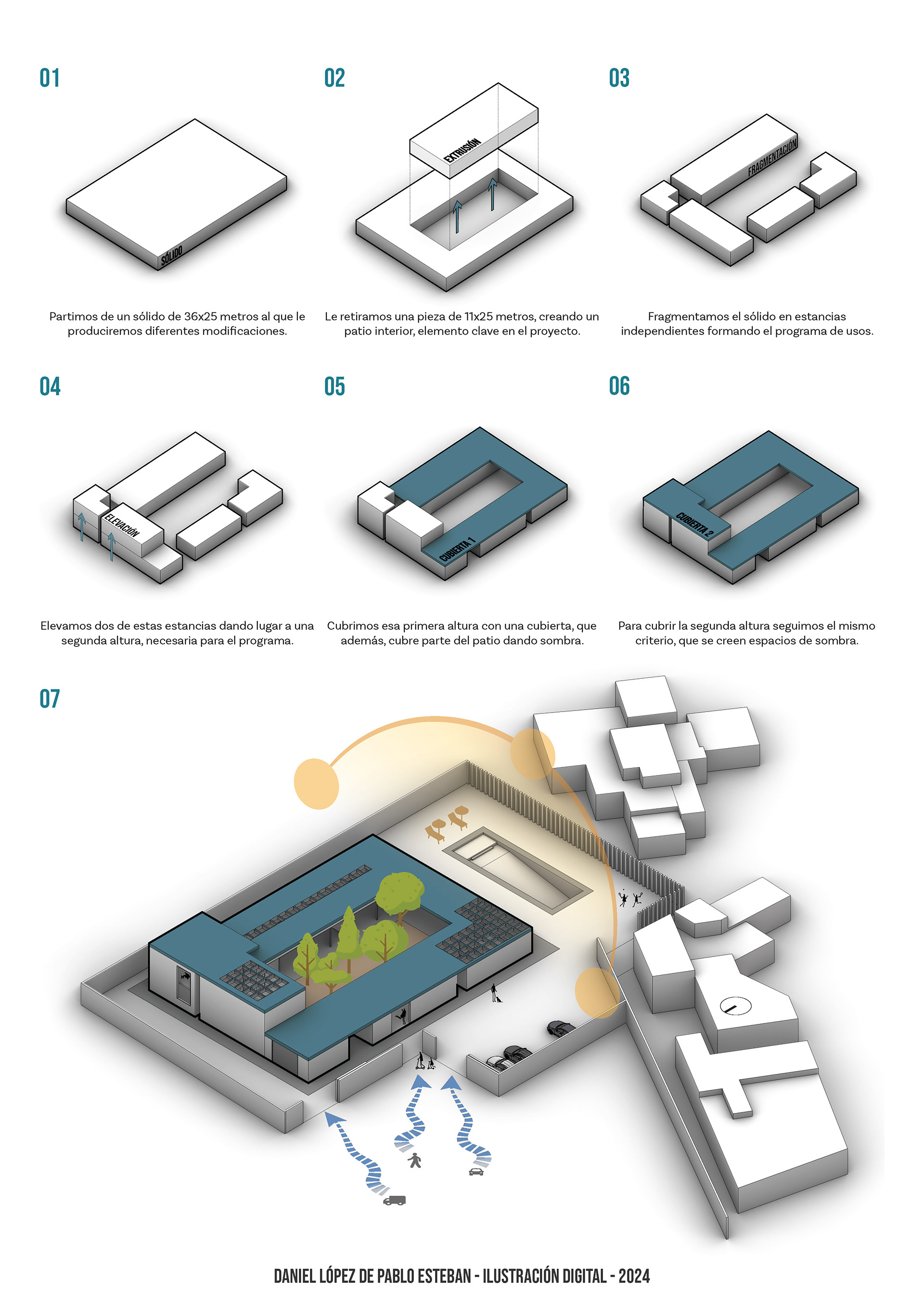 01

SÓLIDO

Partimos de un sólido de 36x25 metros al que le produciremos diferentes modificaciones.

02

EXTRUSIÓN

Le retiramos una pieza de 11x25 metros, creando un patio interior, elemento clave en el proyecto.

03

FRAGMENTACIÓN

Fragmentamos el sólido en estancias independientes formando el programa de usos.

04

ELEVACIÓN

Elevamos dos de estas estancias dando lugar a una segunda altura, necesaria para el programa.

05

CUBIERTA 1

Cubrimos esa primera altura con una cubierta, que además, cubre parte del patio dando sombra.

06

CUBIERTA 2

Para cubrir la segunda altura seguimos el mismo criterio, que se creen espacios de sombra.

07

DANIEL LÓPEZ DE PABLO ESTEBAN - ILUSTRACIÓN DIGITAL - 2024