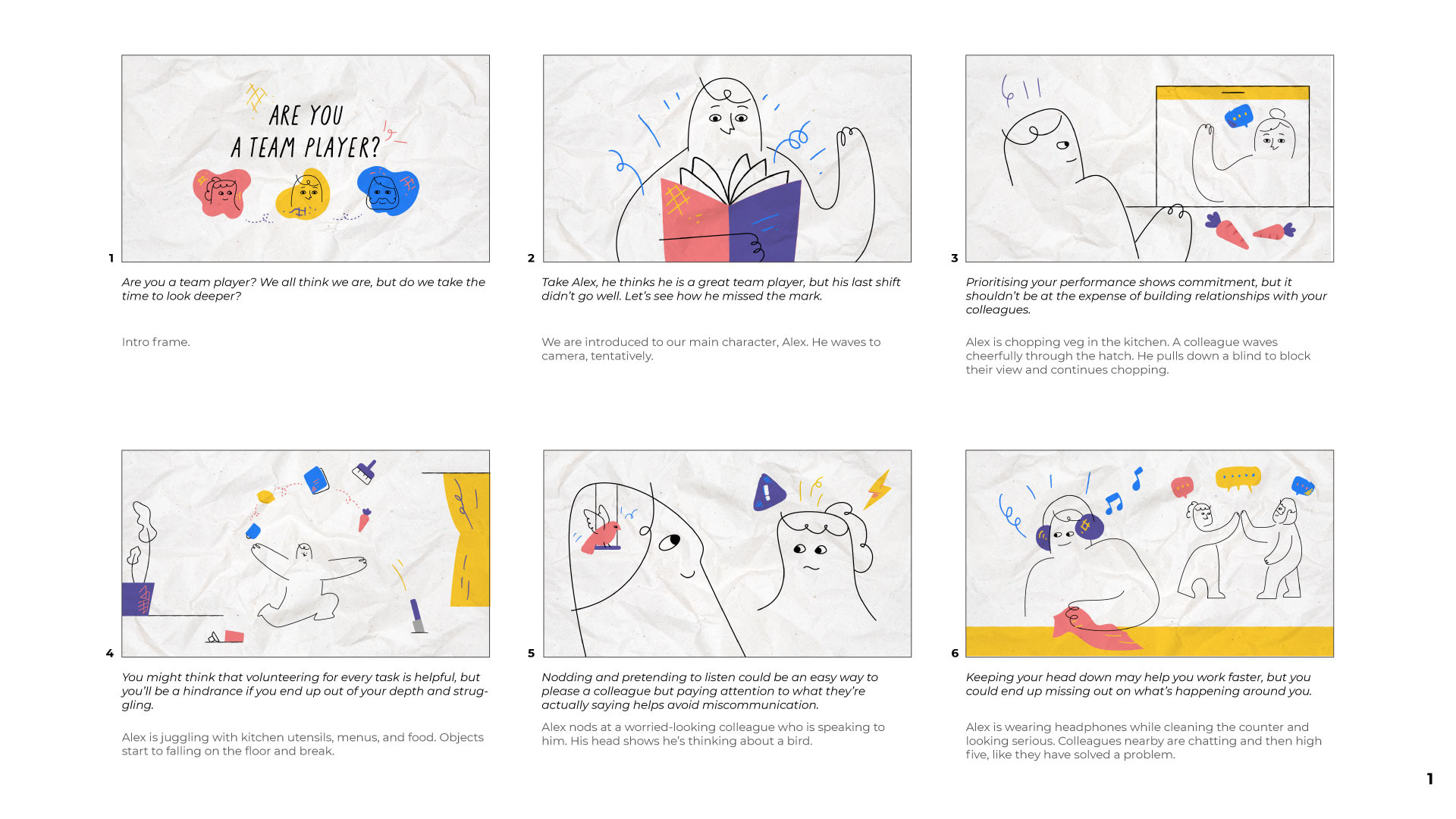 ARE YOU A TEAM PLAYER?

1

Are you a team player? We all think we are, but do we take the time to look deeper?

Intro frame.

2

Take Alex, he thinks he is a great team player, but his last shift didn't go well. Let's see how he missed the mark.

We are introduced to our main character, Alex. He waves to camera, tentatively.

3

Prioritising your performance shows commitment, but it shouldn't be at the expense of building relationships with your colleagues.

Alex is chopping veg in the kitchen. A colleague waves cheerfully through the hatch. He pulls down a blind to block their view and continues chopping.

4

You might think that volunteering for every task is helpful, but you'll be a hindrance if you end up out of your depth and struggling.

Alex is juggling with kitchen utensils, menus, and food. Objects start to falling on the floor and break.

5

Nodding and pretending to listen could be an easy way to please a colleague but paying attention to what they're actually saying helps avoid miscommunication.

Alex nods at a worried-looking colleague who is speaking to him. His head shows he's thinking about a bird.

6

Keeping your head down may help you work faster, but you could end up missing out on what's happening around you.

Alex is wearing headphones while cleaning the counter and looking serious. Colleagues nearby are chatting and then high five, like they have solved a problem.

1