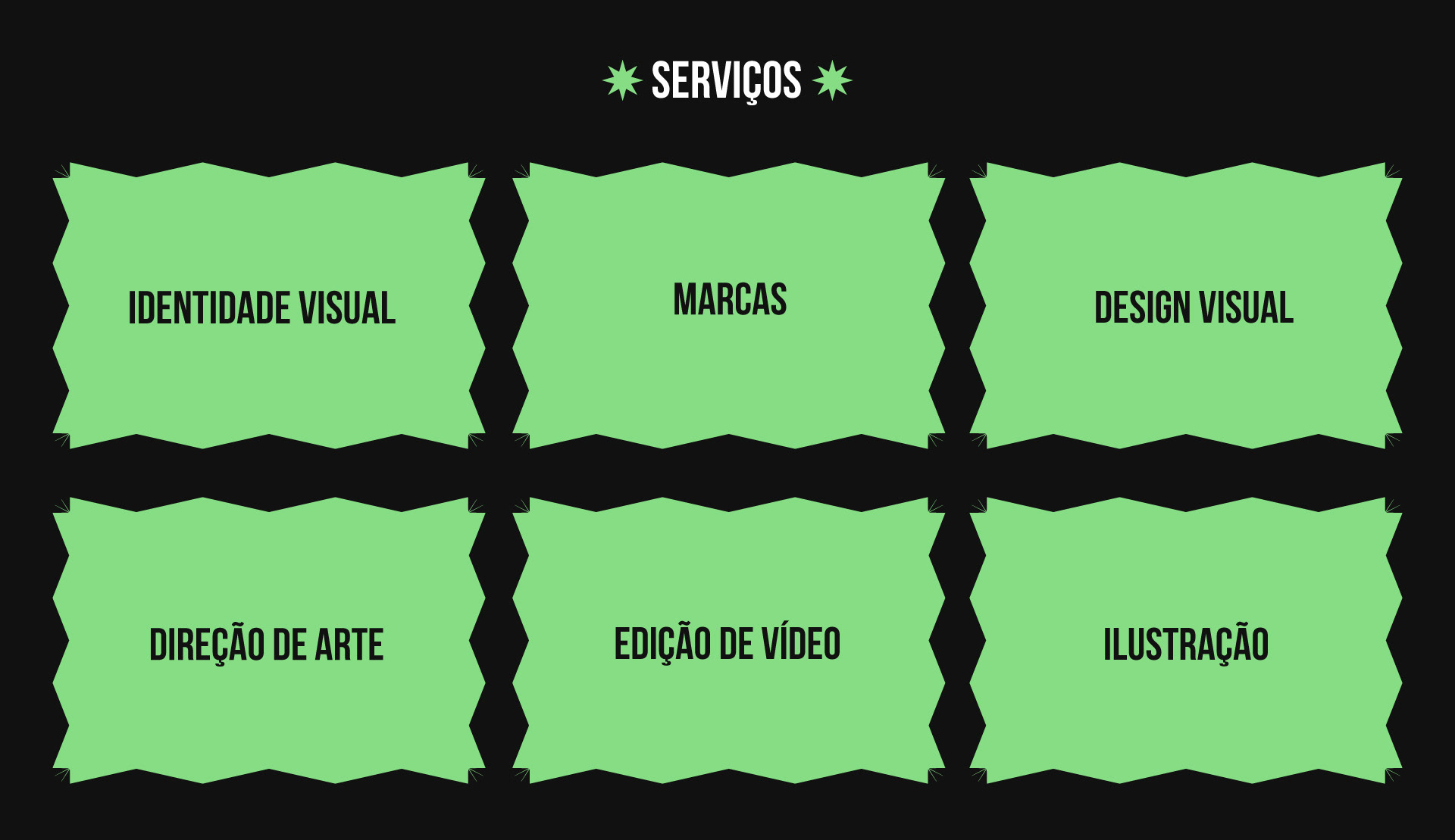 SERVIÇOS

IDENTIDADE VISUAL

MARCAS

DESIGN VISUAL

DIREÇÃO DE ARTE

EDIÇÃO DE VÍDEO

ILUSTRAÇÃO