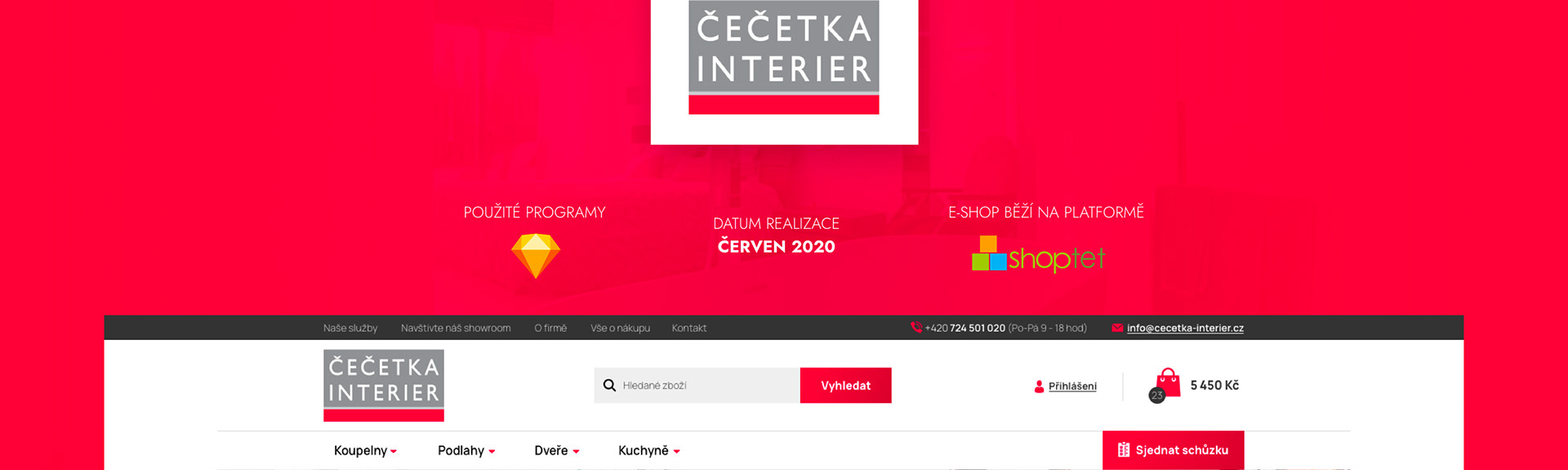 ČEČETKA
INTERIER

POUŽITÉ PROGRAMY

DATUM REALIZACE
ČERVEN 2020

E-SHOP BĚŽÍ NA PLATFORMĚ

shoptet

Naše služby Navštivte náš showroom O firmě Vše o nákupu Kontakt

+420 724 501 020 (Po-Pá 9 - 18 hod)

info@cecetka-interier.cz

ČEČETKA
INTERIER

Hledané zboží

Vyhledat

Přihlášení

23

5 450 Kč

Koupelny Podlahy Dveře Kuchyně

Sjednat schůzku