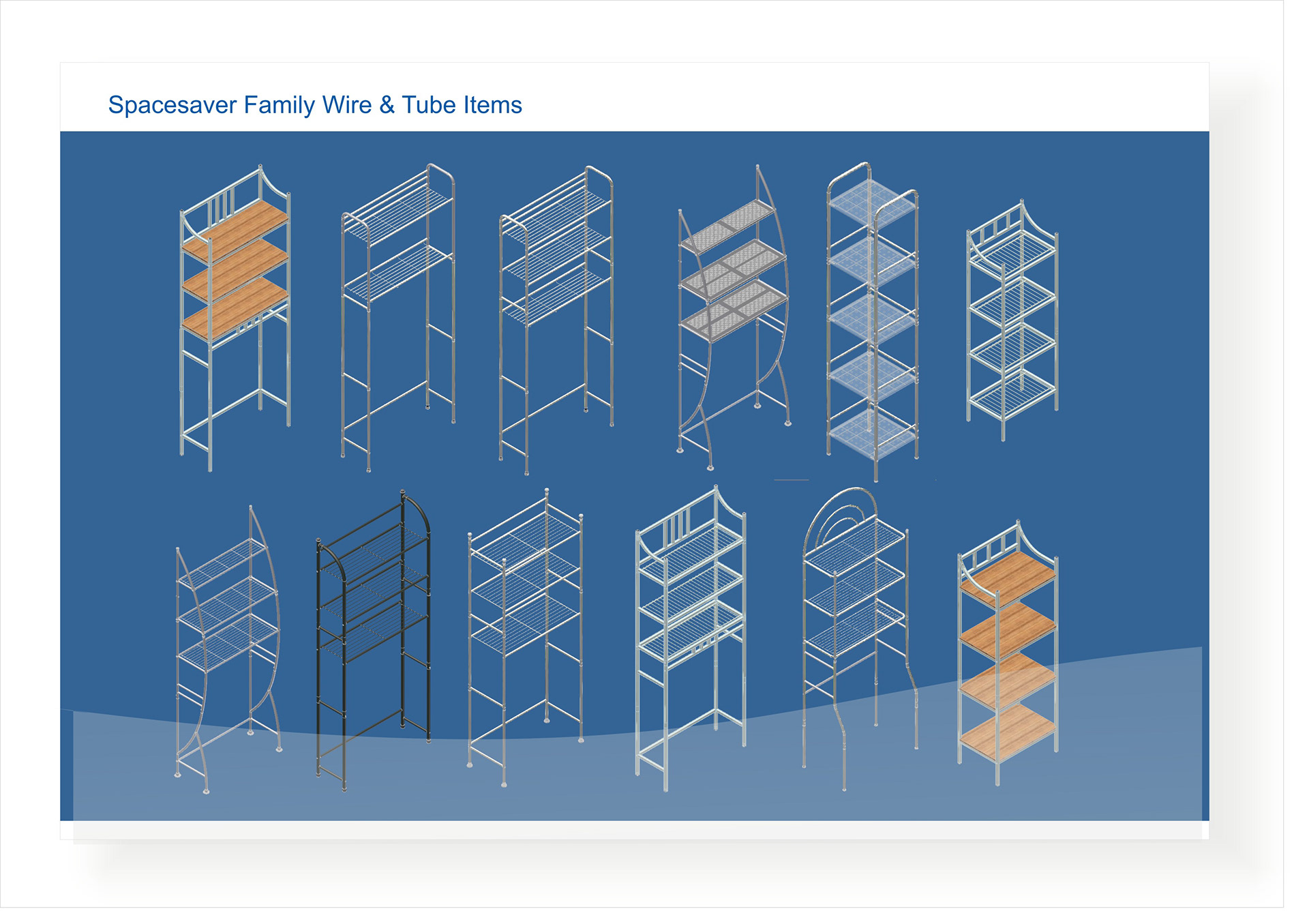 Spacesaver Family Wire & Tube Items