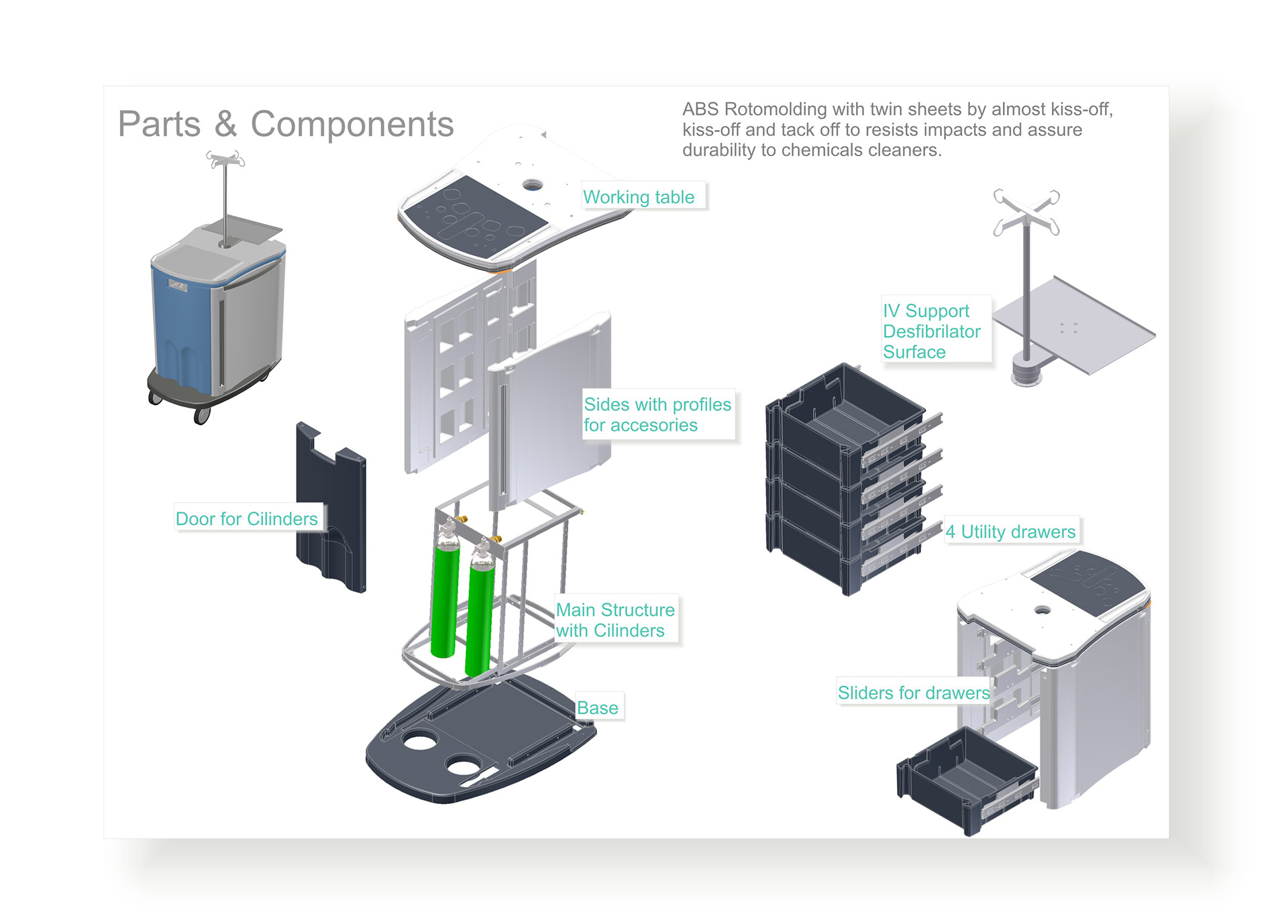 Parts & Components

ABS Rotomolding with twin sheets by almost kiss-off, kiss-off and tack off to resists impacts and assure durability to chemicals cleaners.

Working table

IV Support
Desfibrilator
Surface

Sides with profiles for accesories

Door for Cilinders

4 Utility drawers

Main Structure with Cilinders

Sliders for drawers

Base