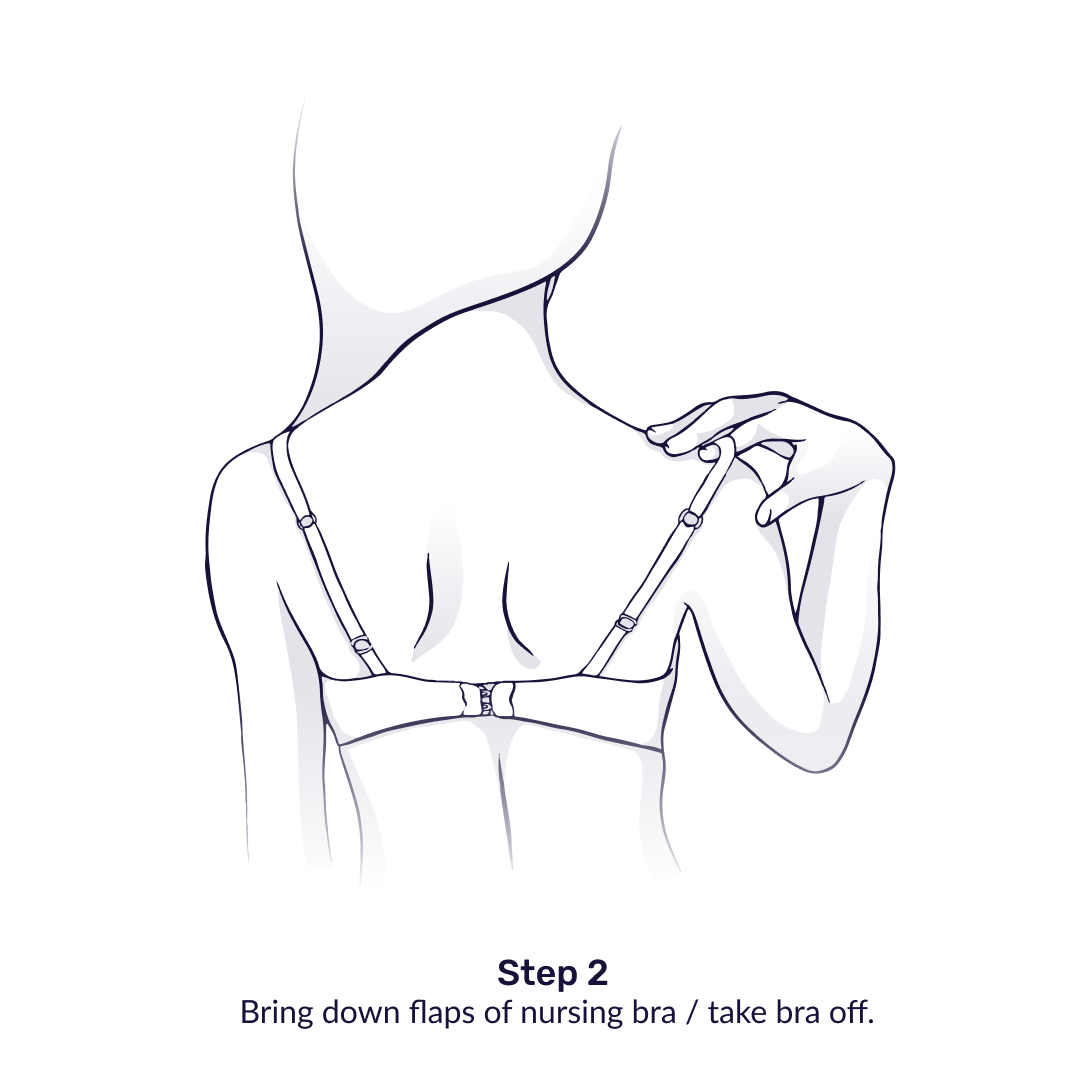 Step 2
Bring down flaps of nursing bra / take bra off.