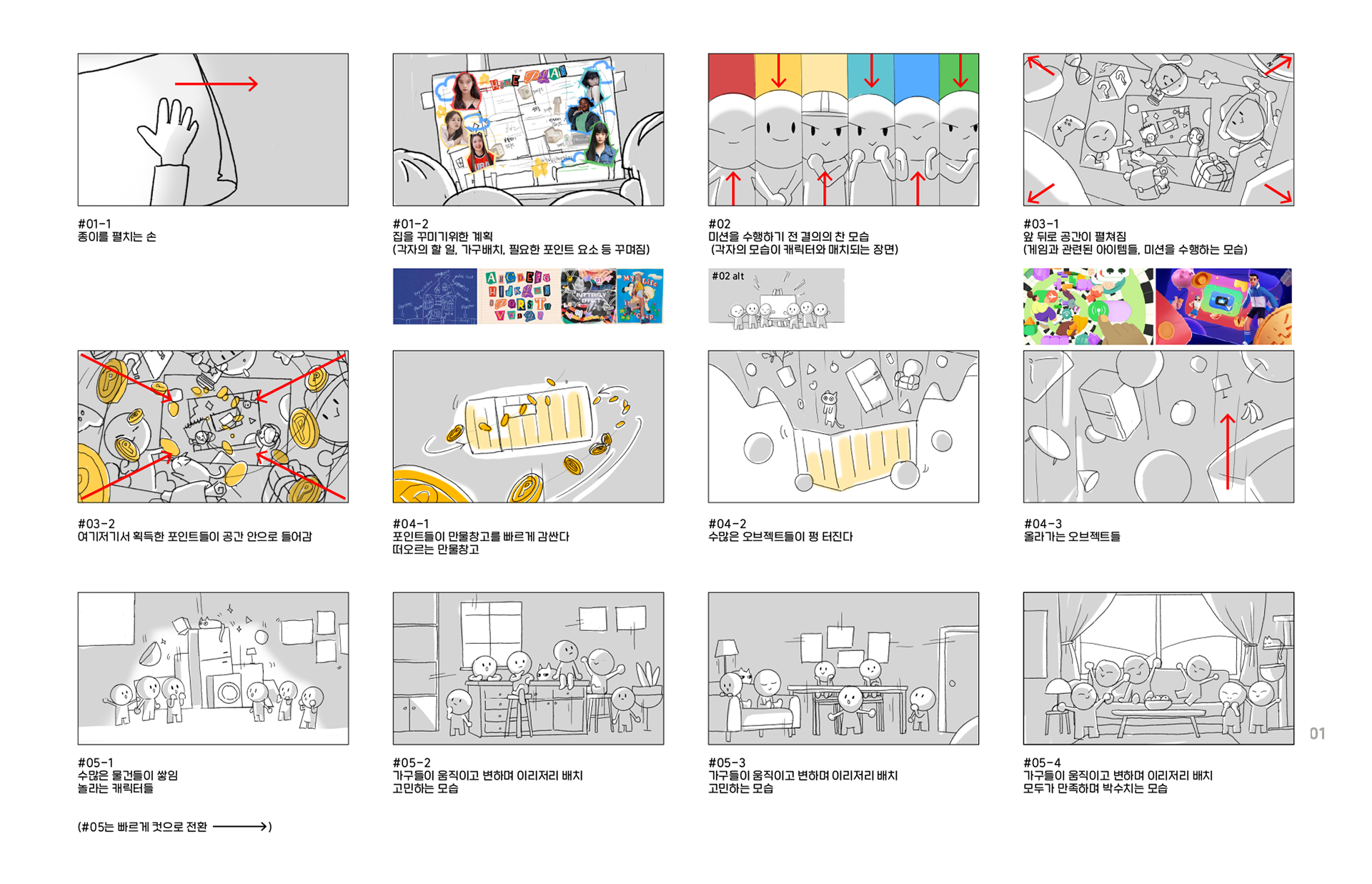 #01-1
종이를 펼치는 손

#01-2
집을 꾸미기위한 계획
(각자의 할 일, 가구배치, 필요한 포인트 요소 등 꾸며짐)

#02
미션을 수행하기 전 결의의 찬 모습
(각자의 모습이 캐릭터와 매치되는 장면)

#02 alt

#03-1
앞 뒤로 공간이 펼쳐짐
(게임과 관련된 아이템들, 미션을 수행하는 모습)

#03-2
여기저기서 획득한 포인트들이 공간 안으로 들어감

#04-1
포인트들이 만물창고를 빠르게 감싼다
떠오르는 만물창고

#04-2
수많은 오브젝트들이 펑 터진다

#04-3
올라가는 오브젝트들

#05-1
수많은 물건들이 쌓임
놀라는 캐릭터들

#05-2
가구들이 움직이고 변하며 이리저리 배치
고민하는 모습

#05-3
가구들이 움직이고 변하며 이리저리 배치
고민하는 모습

#05-4
가구들이 움직이고 변하며 이리저리 배치
모두가 만족하며 박수치는 모습

01

(#05는 빠르게 컷으로 전환 ⟶)