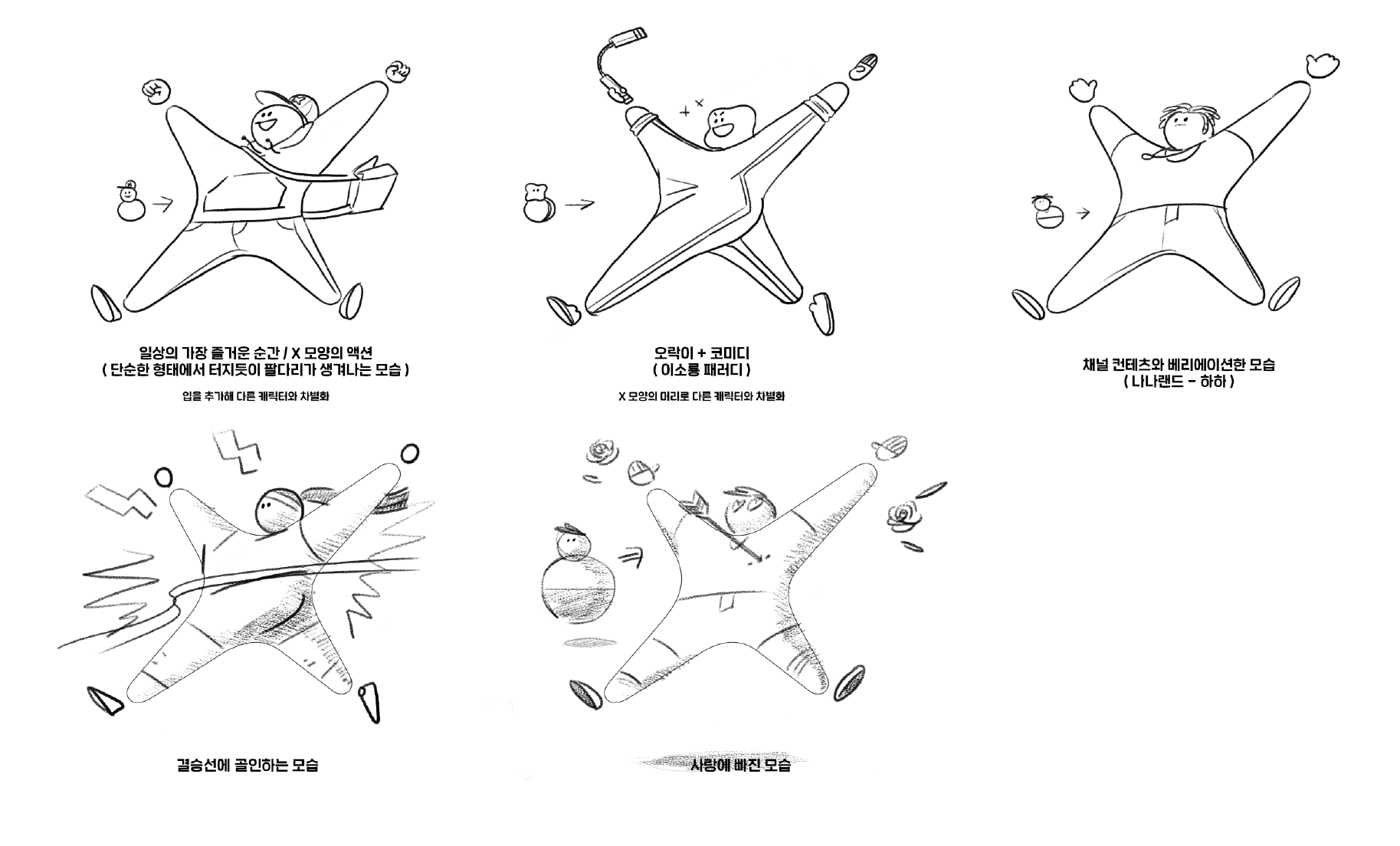 일상의 가장 즐거운 순간 / X 모양의 액션
( 단순한 형태에서 터지듯이 팔다리가 생겨나는 모습 )

입을 추가해 다른 캐릭터와 차별화

오락이 + 코미디
( 이소룡 패러디 )

X 모양의 머리로 다른 캐릭터와 차별화

채널 컨테츠와 베리에이션한 모습
( 나나랜드 - 하하 )

결승선에 골인하는 모습

사랑에 빠진 모습