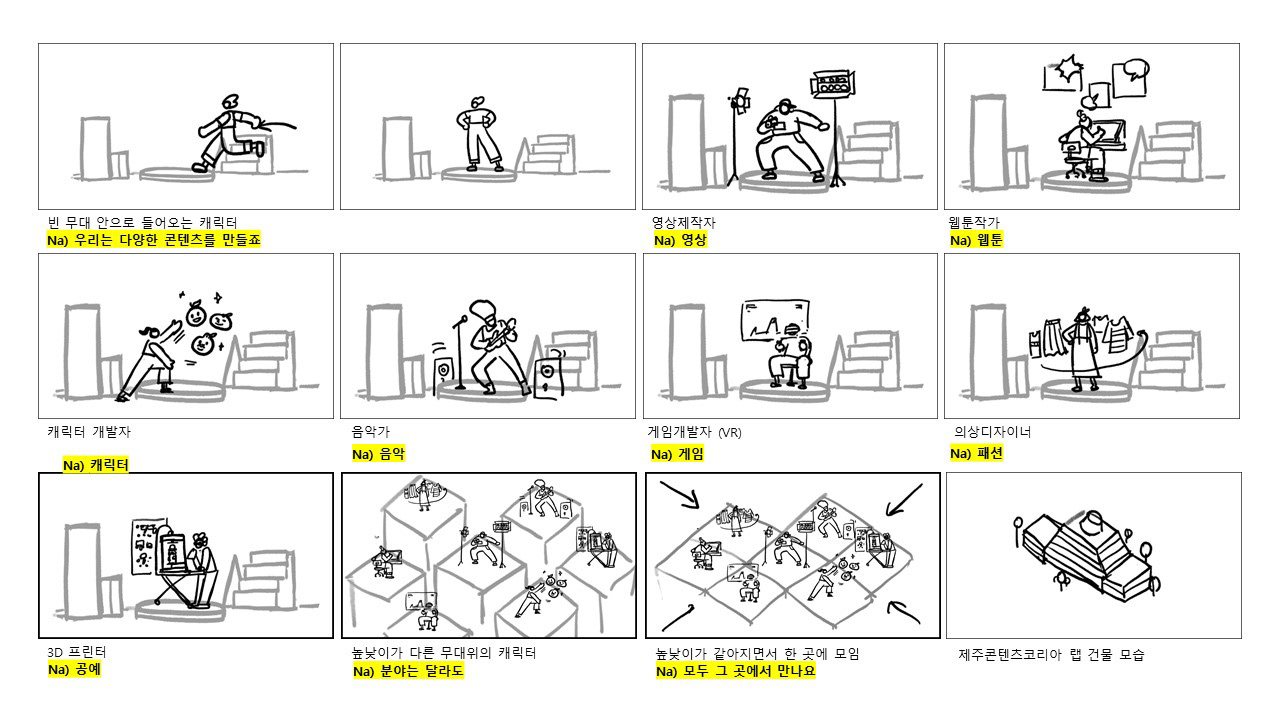 빈 무대 안으로 들어오는 캐릭터
Na) 우리는 다양한 콘텐츠를 만들죠

영상제작자
Na) 영상

웹툰작가
Na) 웹툰

캐릭터 개발자
Na) 캐릭터

음악가
Na) 음악

게임개발자 (VR)
Na) 게임

의상디자이너
Na) 패션

3D 프린터
Na) 공예

높낮이가 다른 무대위의 캐릭터
Na) 분야는 달라도

높낮이가 같아지면서 한 곳에 모임
Na) 모두 그 곳에서 만나요

제주콘텐츠코리아 랩 건물 모습