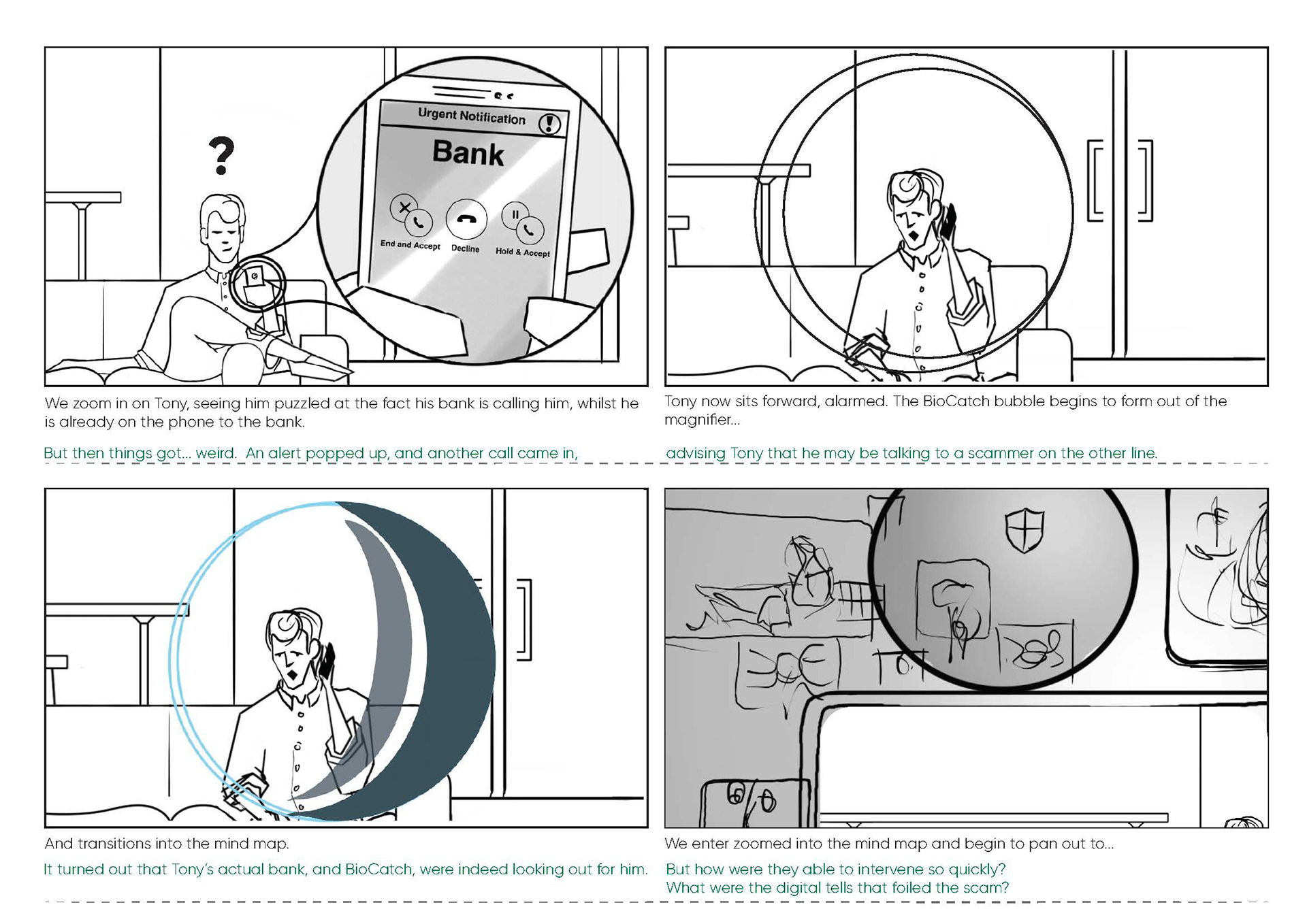 ?

Urgent Notification

Bank

End and Accept

Decline

Hold & Accept

We zoom in on Tony, seeing him puzzled at the fact his bank is calling him, whilst he is already on the phone to the bank.

But then things got... weird. An alert popped up, and another call came in,

Tony now sits forward, alarmed. The BioCatch bubble begins to form out of the magnifier...

advising Tony that he may be talking to a scammer on the other line.

And transitions into the mind map.

It turned out that Tony's actual bank, and BioCatch, were indeed looking out for him.

We enter zoomed into the mind map and begin to pan out to...

But how were they able to intervene so quickly?
What were the digital tells that foiled the scam?