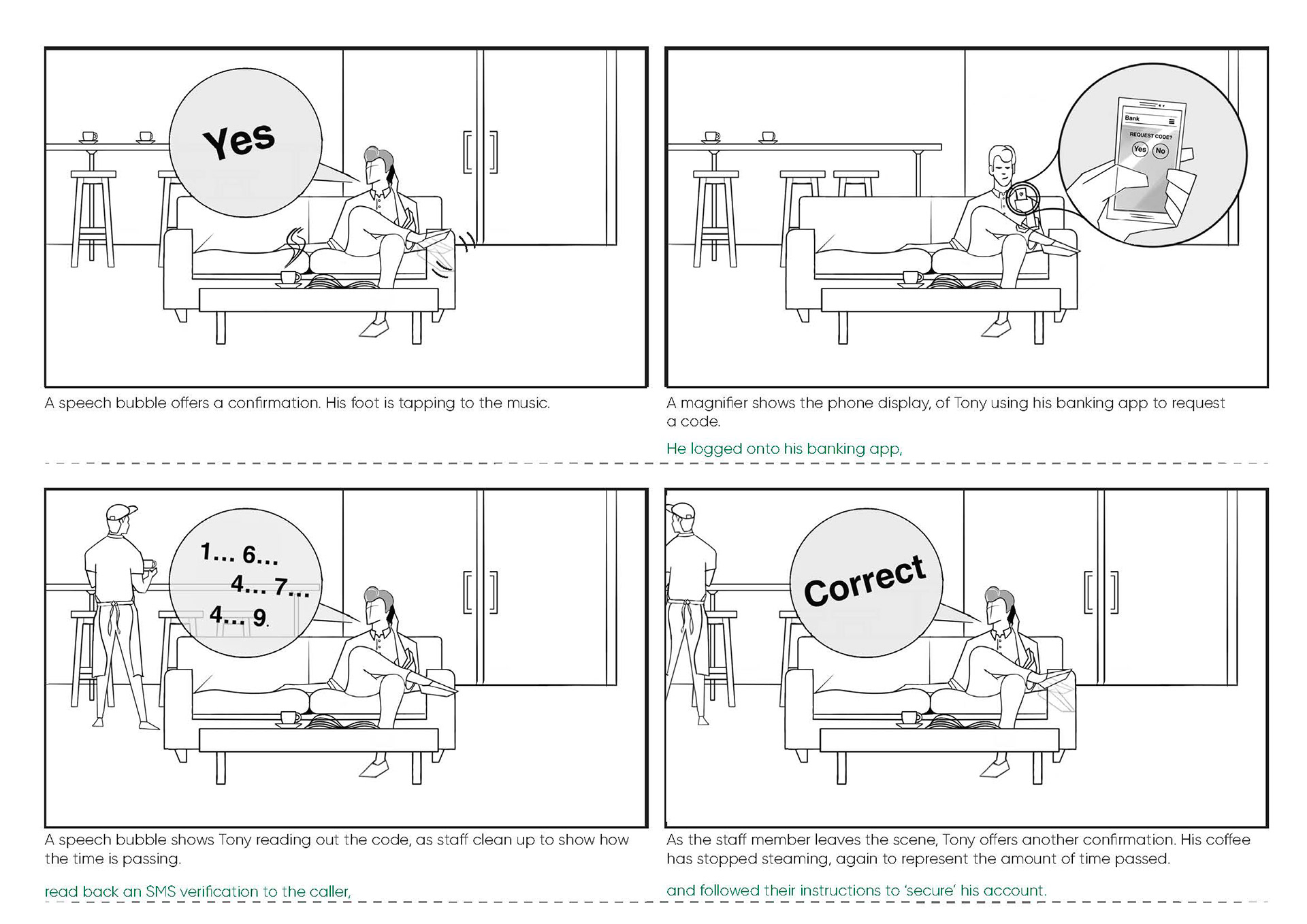 Yes

A speech bubble offers a confirmation. His foot is tapping to the music.

Bank

REQUEST CODE?

Yes

No

A magnifier shows the phone display, of Tony using his banking app to request a code.

He logged onto his banking app,

1... 6...
4... 7...
4... 9.

A speech bubble shows Tony reading out the code, as staff clean up to show how the time is passing.

read back an SMS verification to the caller,

Correct

As the staff member leaves the scene, Tony offers another confirmation. His coffee has stopped steaming, again to represent the amount of time passed.

and followed their instructions to 'secure' his account.